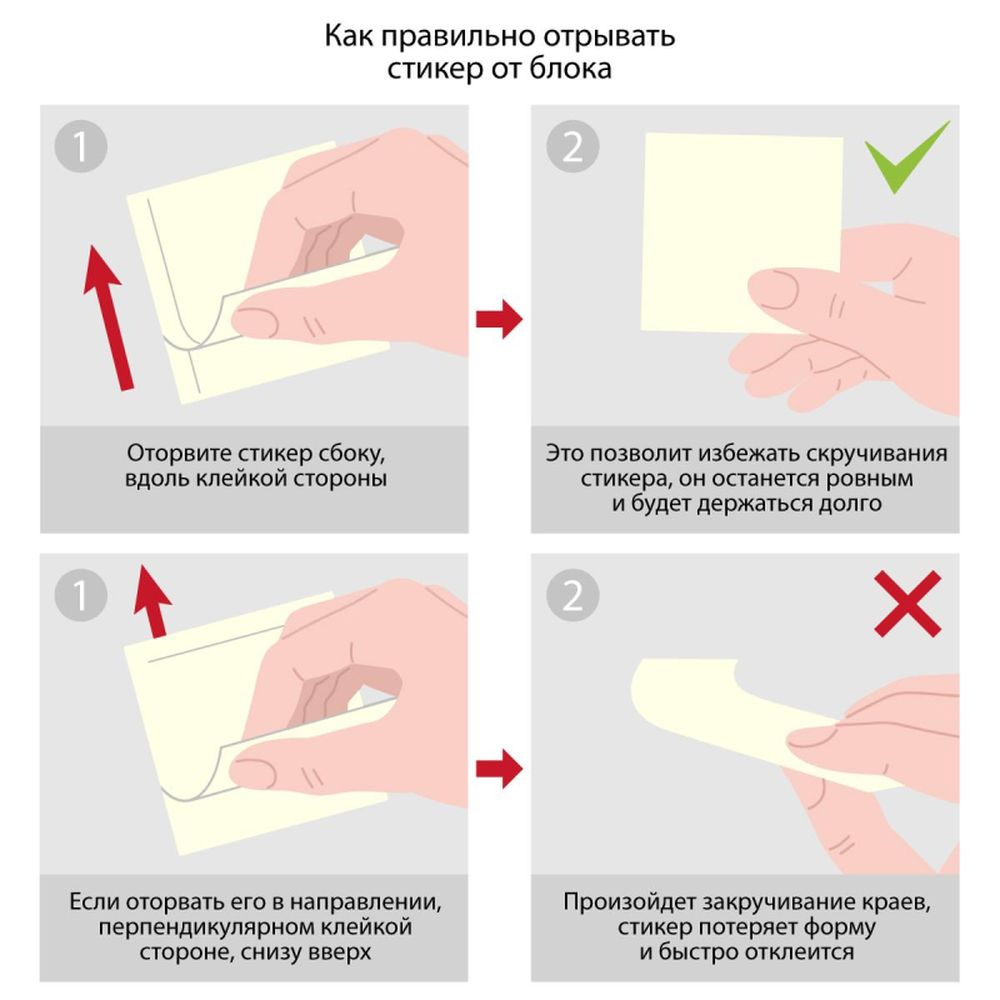 Как правильно отрывать стикер от блока

1

Оторвите стикер сбоку, вдоль клейкой стороны

2

Это позволит избежать скручивания стикера, он останется ровным и будет держаться долго

1

Если оторвать его в направлении, перпендикулярном клейкой стороне, снизу вверх

2

Произойдет закручивание краев, стикер потеряет форму и быстро отклеится