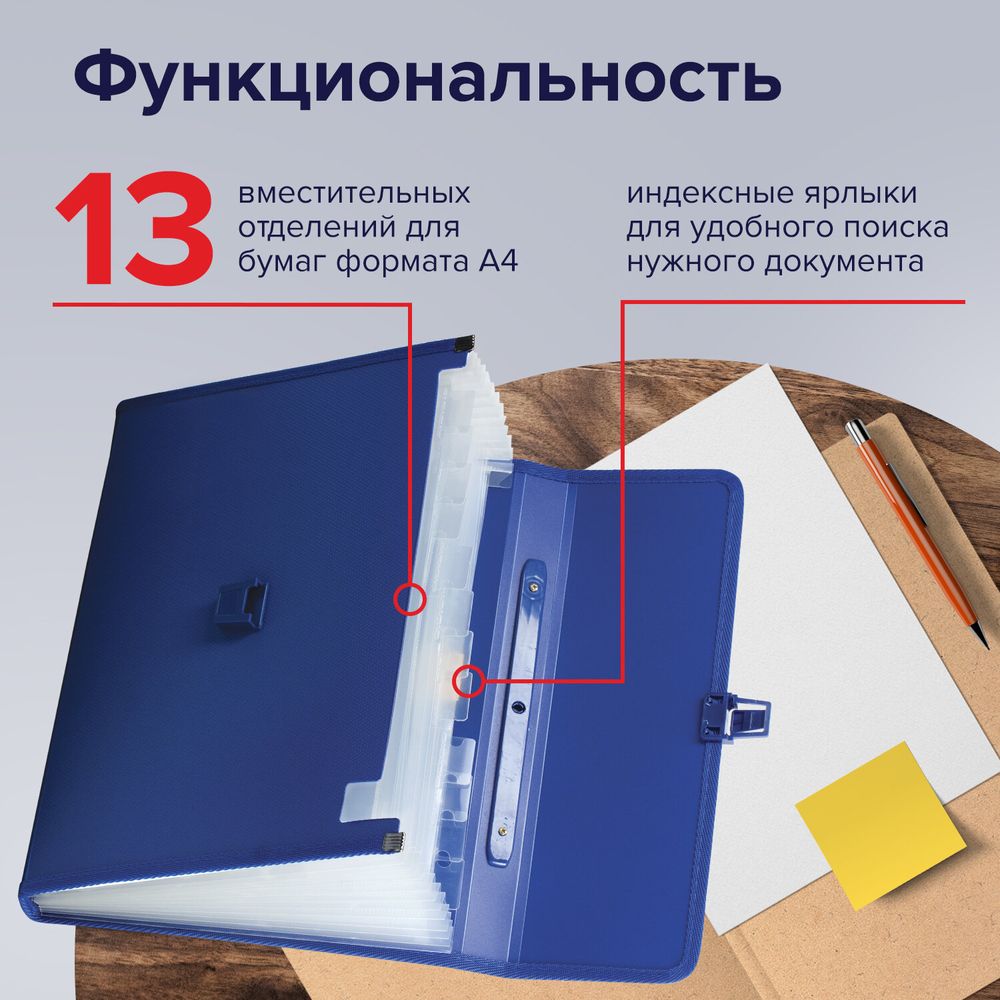 Функциональность

13 вместительных отделений для бумаг формата А4

индексные ярлыки для удобного поиска нужного документа