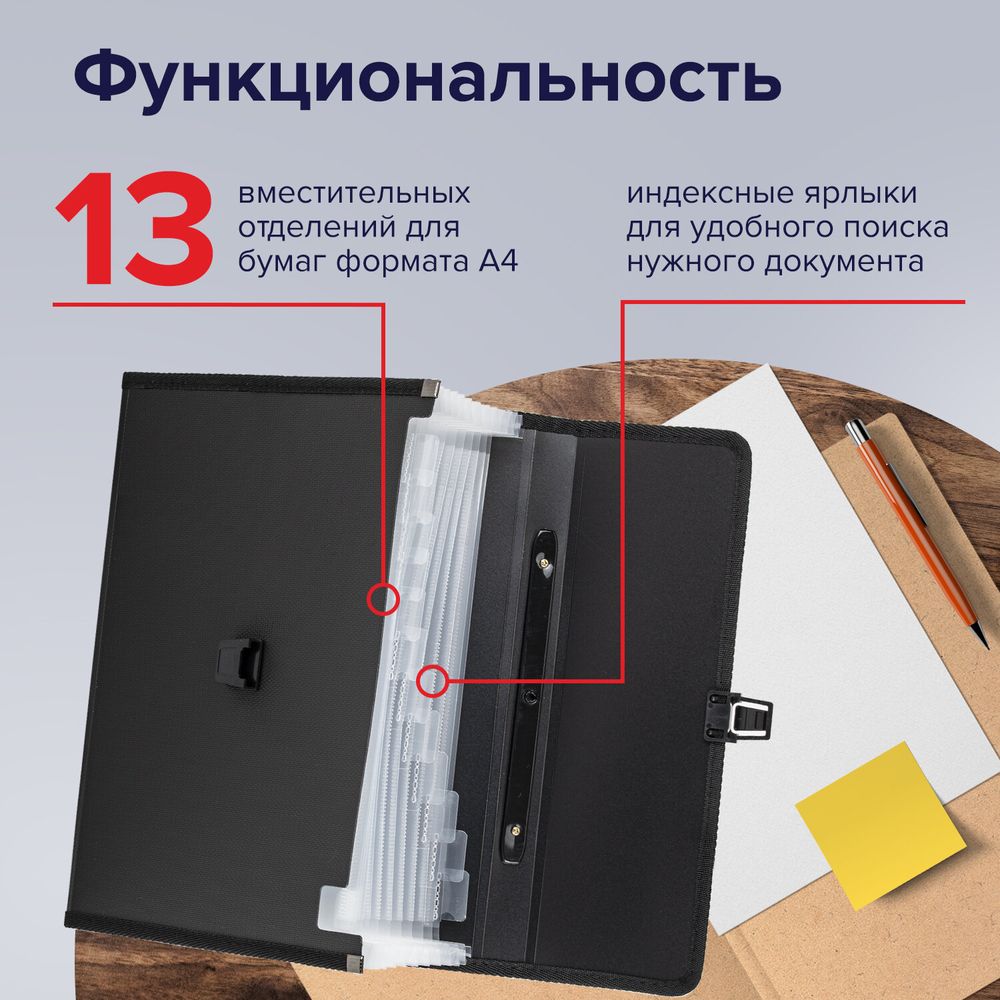 Функциональность

13 вместительных отделений для бумаг формата А4

индексные ярлыки для удобного поиска нужного документа