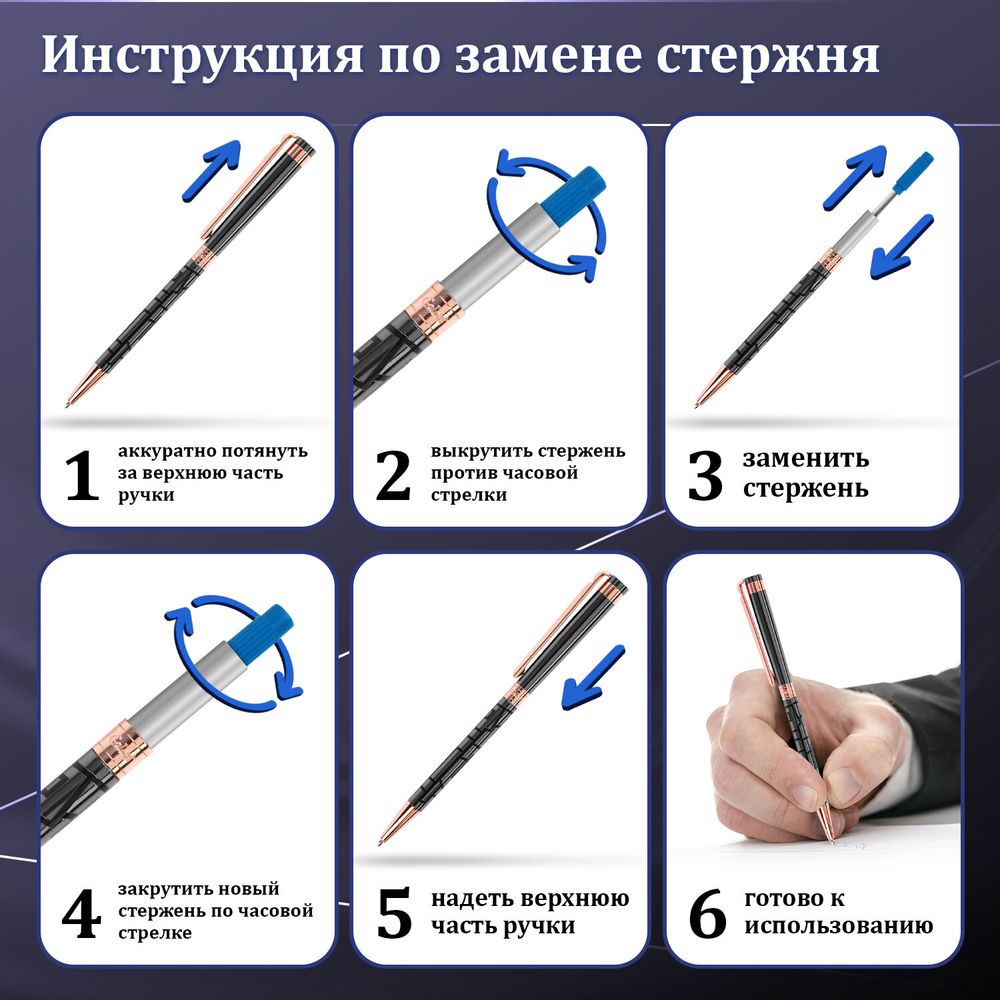 Инструкция по замене стержня

1 аккуратно потянуть за верхнюю часть ручки

2 выкрутить стержень против часовой стрелки

3 заменить стержень

4 закрутить новый стержень по часовой стрелке

5 надеть верхнюю часть ручки

6 готово к использованию