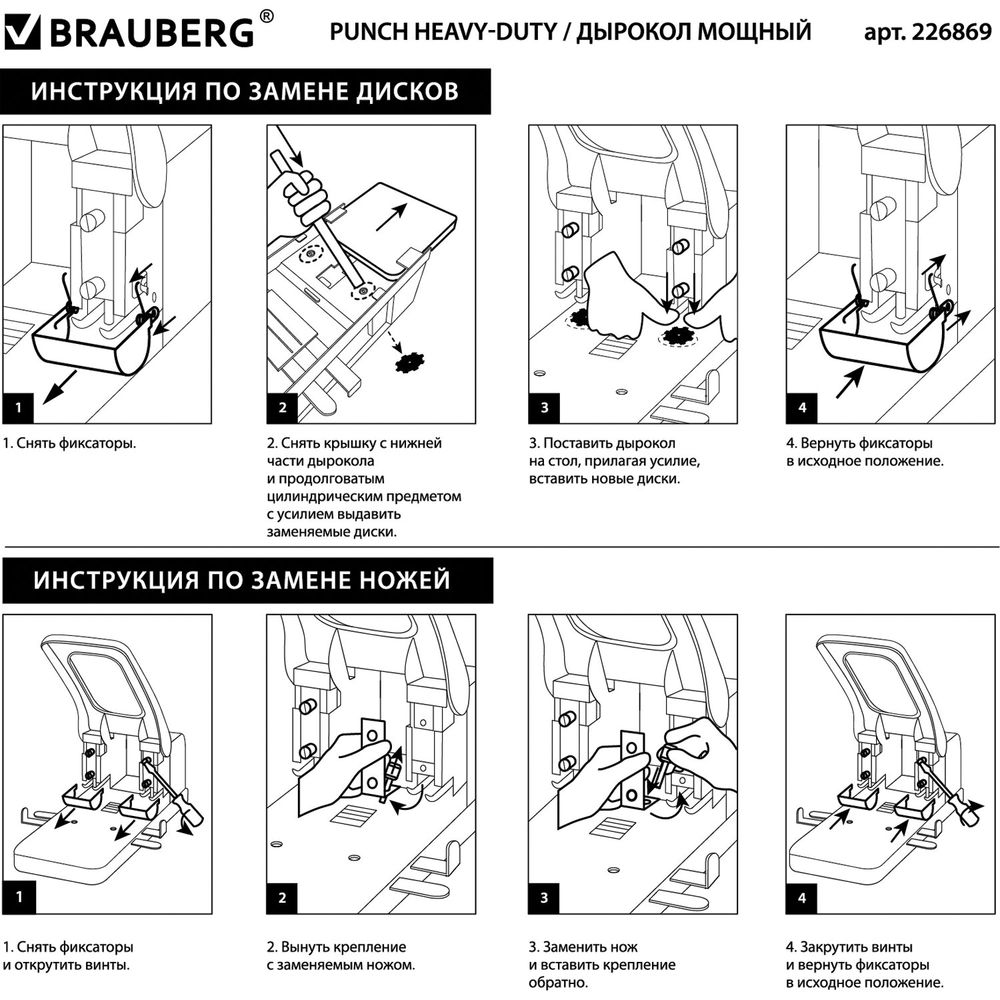 BRAUBERG®   PUNCH HEAVY-DUTY / ДЫРОКОЛ МОЩНЫЙ   арт. 226869

ИНСТРУКЦИЯ ПО ЗАМЕНЕ ДИСКОВ

1

2

3

4

1. Снять фиксаторы.

2. Снять крышку с нижней части дырокола и продолговатым цилиндрическим предметом с усилием выдавить заменяемые диски.

3. Поставить дырокол на стол, прилагая усилие, вставить новые диски.

4. Вернуть фиксаторы в исходное положение.

ИНСТРУКЦИЯ ПО ЗАМЕНЕ НОЖЕЙ

1

2

3

4

1. Снять фиксаторы и открутить винты.

2. Вынуть крепление с заменяемым ножом.

3. Заменить нож и вставить крепление обратно.

4. Закрутить винты и вернуть фиксаторы в исходное положение.