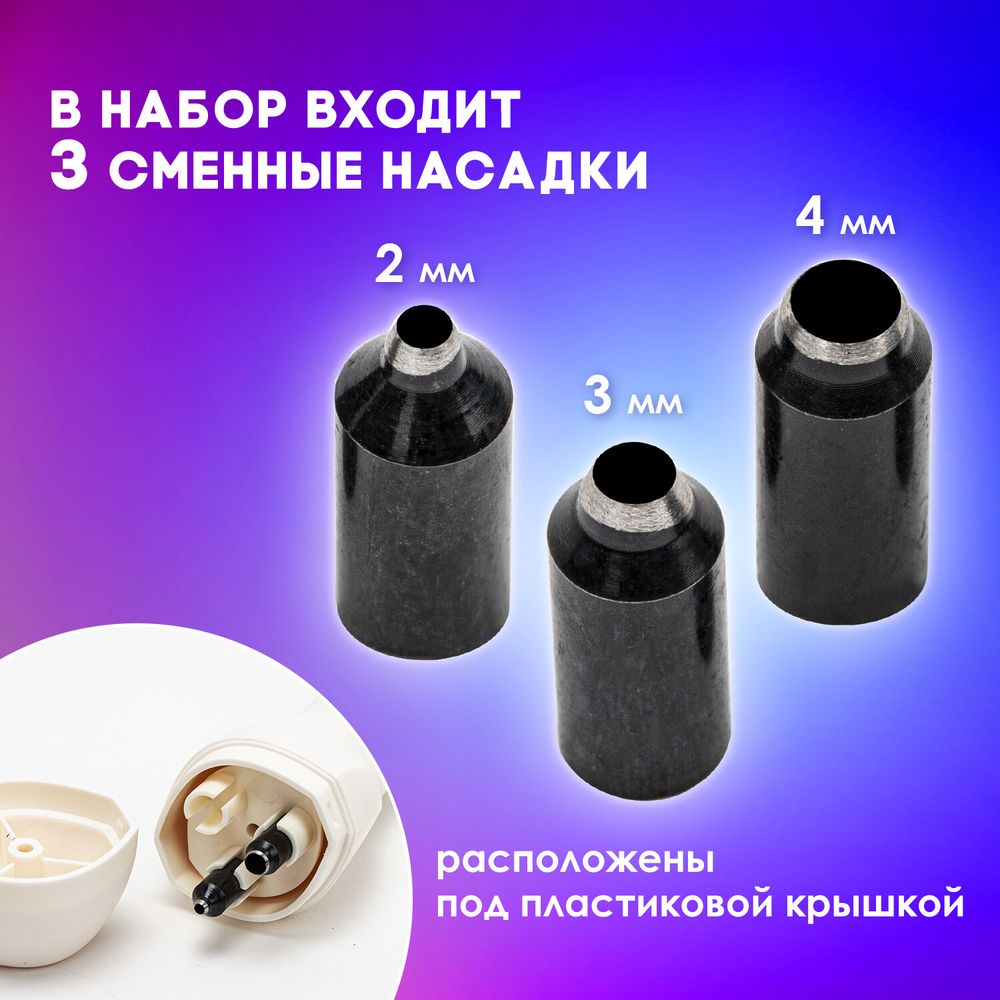 В НАБОР ВХОДИТ
3 СМЕННЫЕ НАСАДКИ

2 мм

3 мм

4 мм

расположены
под пластиковой крышкой