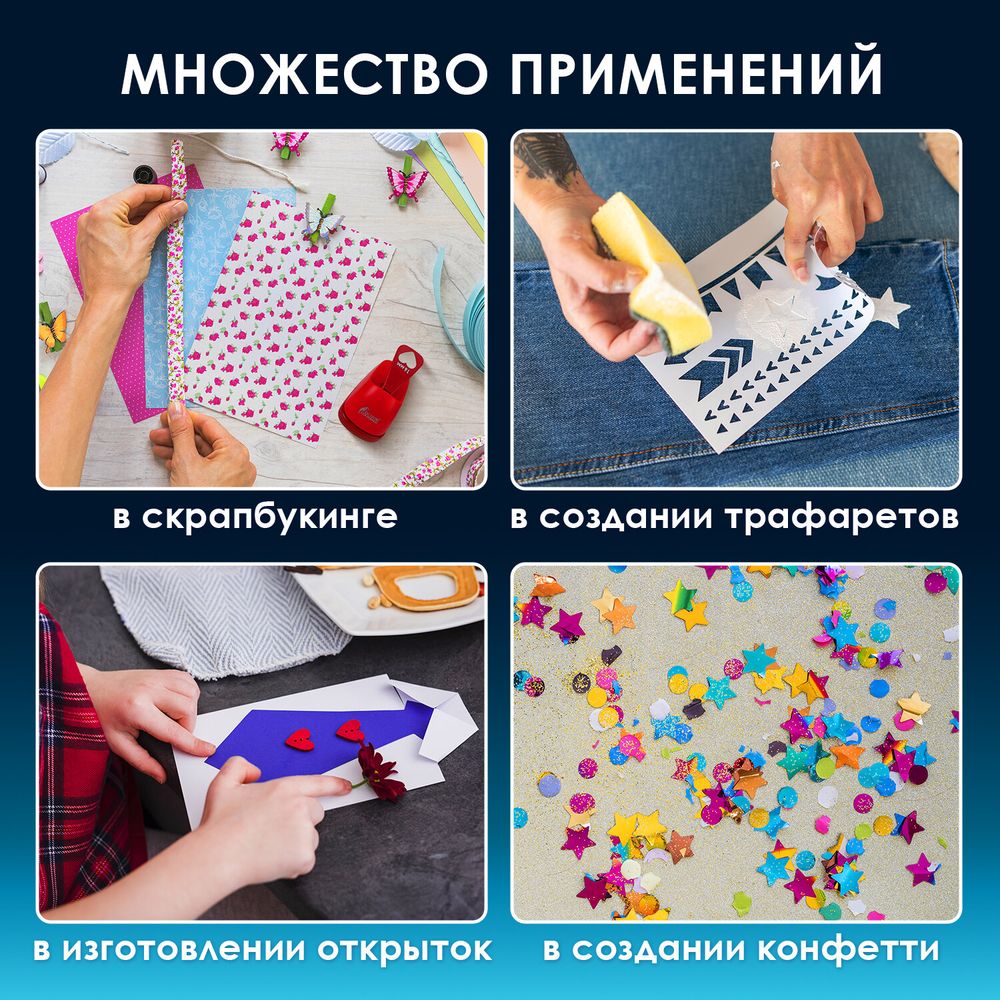 МНОЖЕСТВО ПРИМЕНЕНИЙ

в скрапбукинге

в создании трафаретов

в изготовлении открыток

в создании конфетти