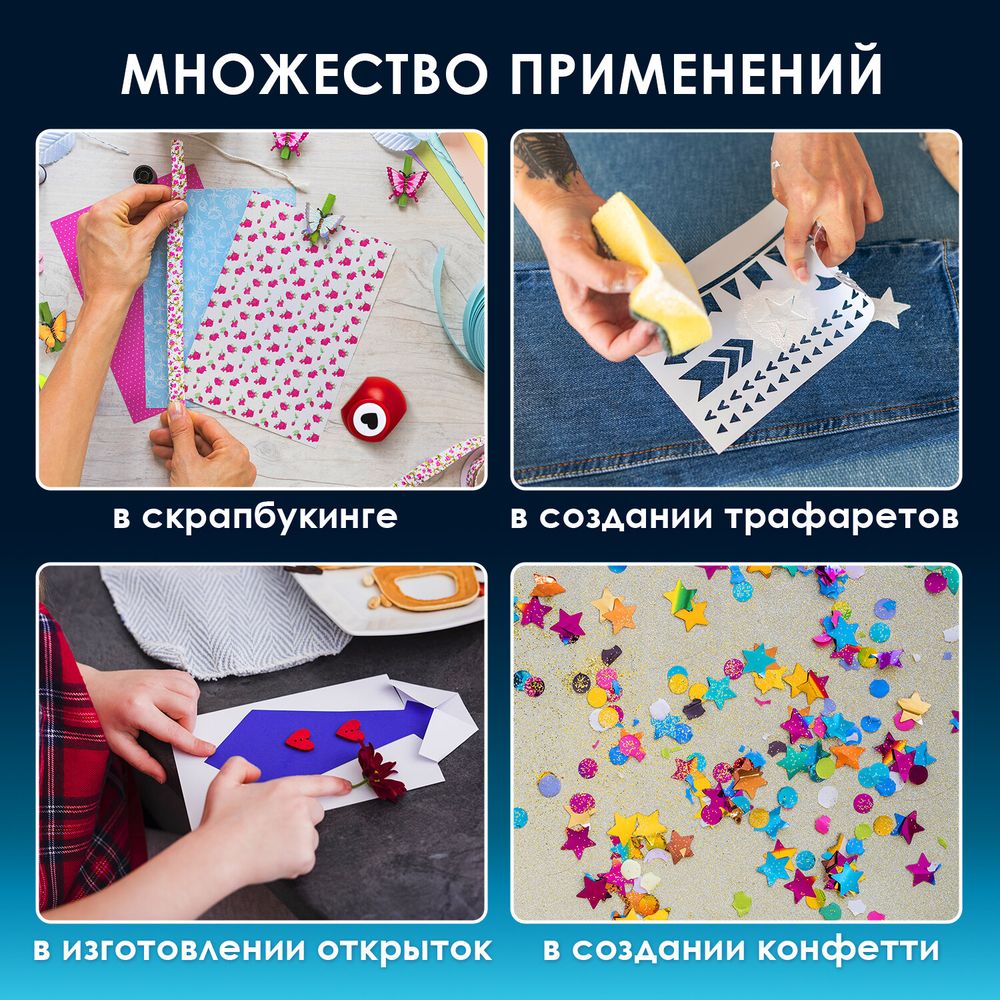 МНОЖЕСТВО ПРИМЕНЕНИЙ

в скрапбукинге

в создании трафаретов

в изготовлении открыток

в создании конфетти