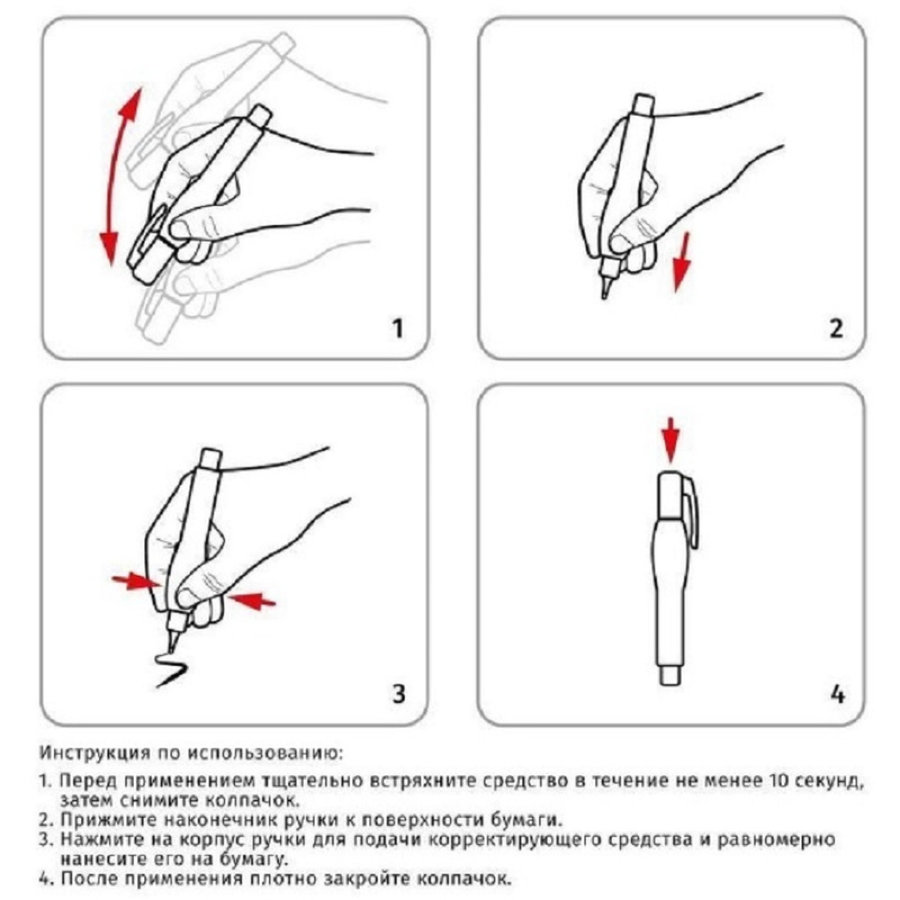 1

2

3

4

Инструкция по использованию:

1. Перед применением тщательно встряхните средство в течение не менее 10 секунд, затем снимите колпачок.
2. Прижмите наконечник ручки к поверхности бумаги.
3. Нажмите на корпус ручки для подачи корректирующего средства и равномерно нанесите его на бумагу.
4. После применения плотно закройте колпачок.