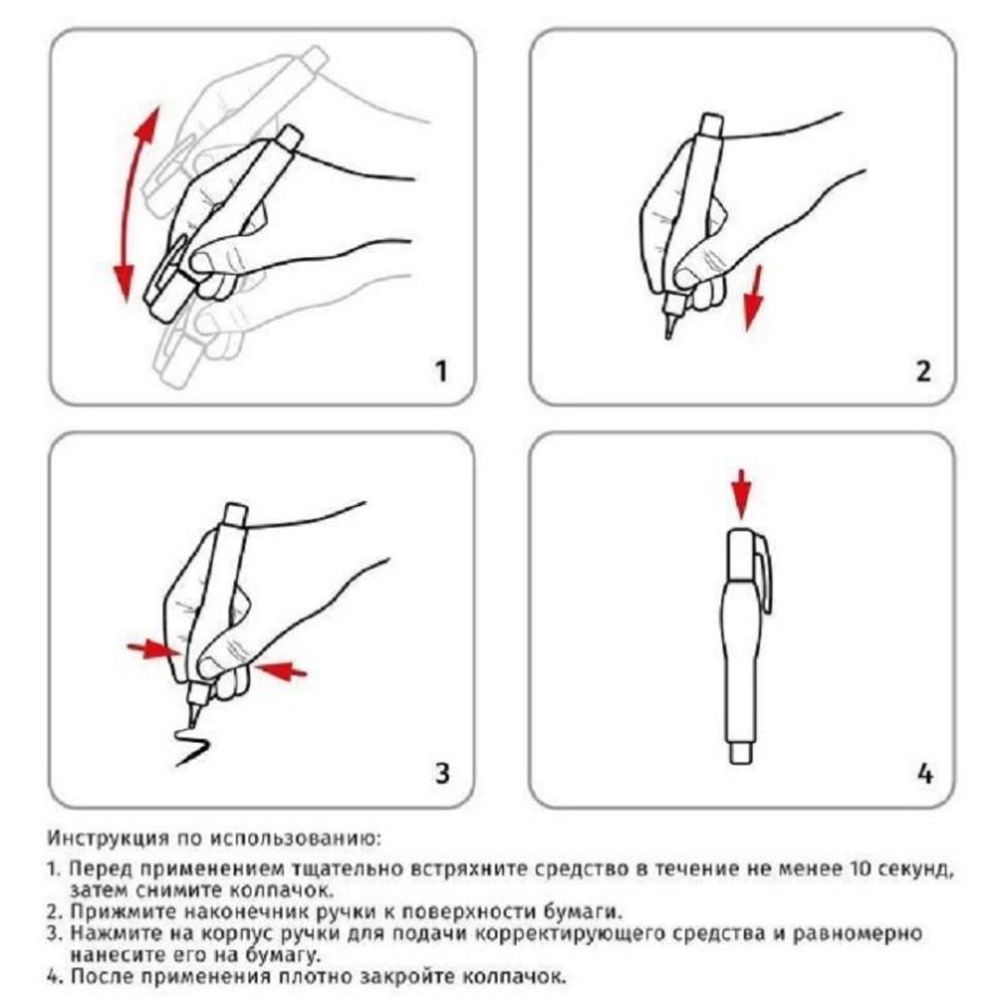 1

2

3

4

Инструкция по использованию:

1. Перед применением тщательно встряхните средство в течение не менее 10 секунд, затем снимите колпачок.
2. Прижмите наконечник ручки к поверхности бумаги.
3. Нажмите на корпус ручки для подачи корректирующего средства и равномерно нанесите его на бумагу.
4. После применения плотно закройте колпачок.