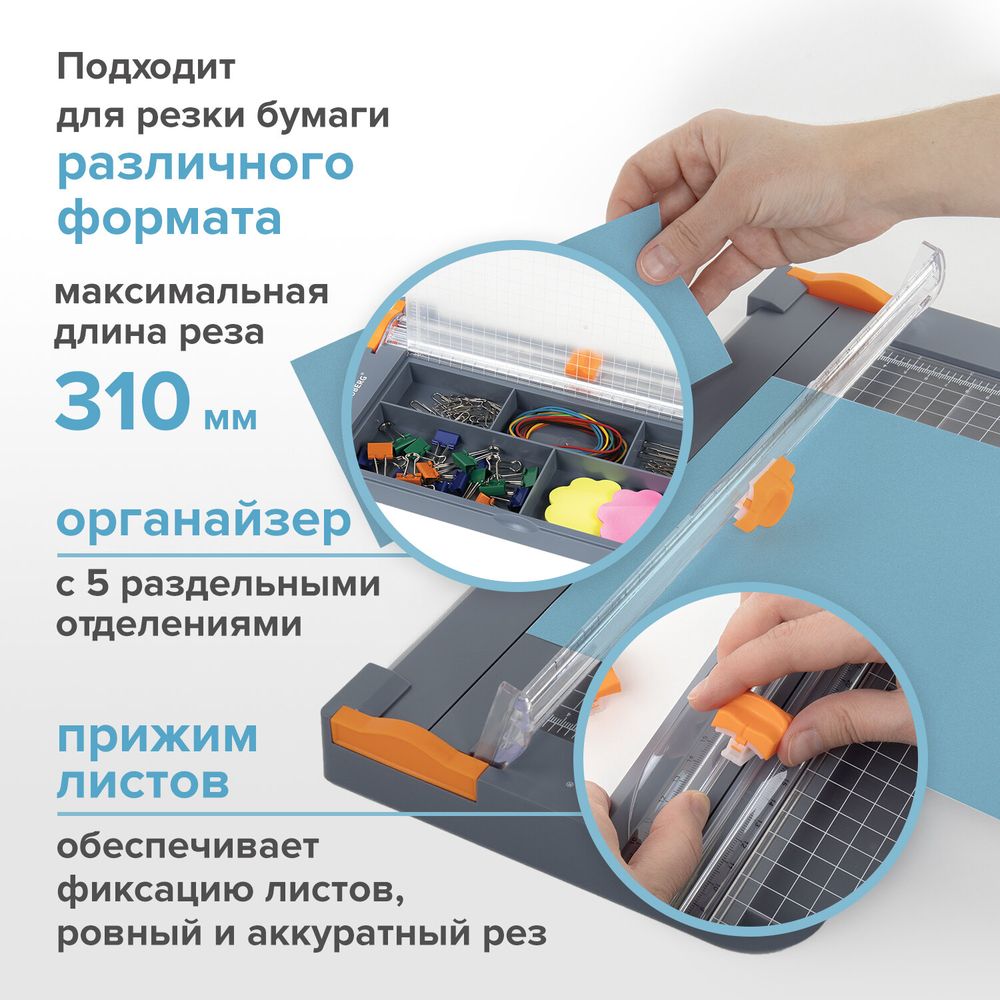 Подходит для резки бумаги различного формата

максимальная длина реза
310 мм

органайзер
с 5 раздельными отделениями

прижим листов
обеспечивает фиксацию листов, ровный и аккуратный рез