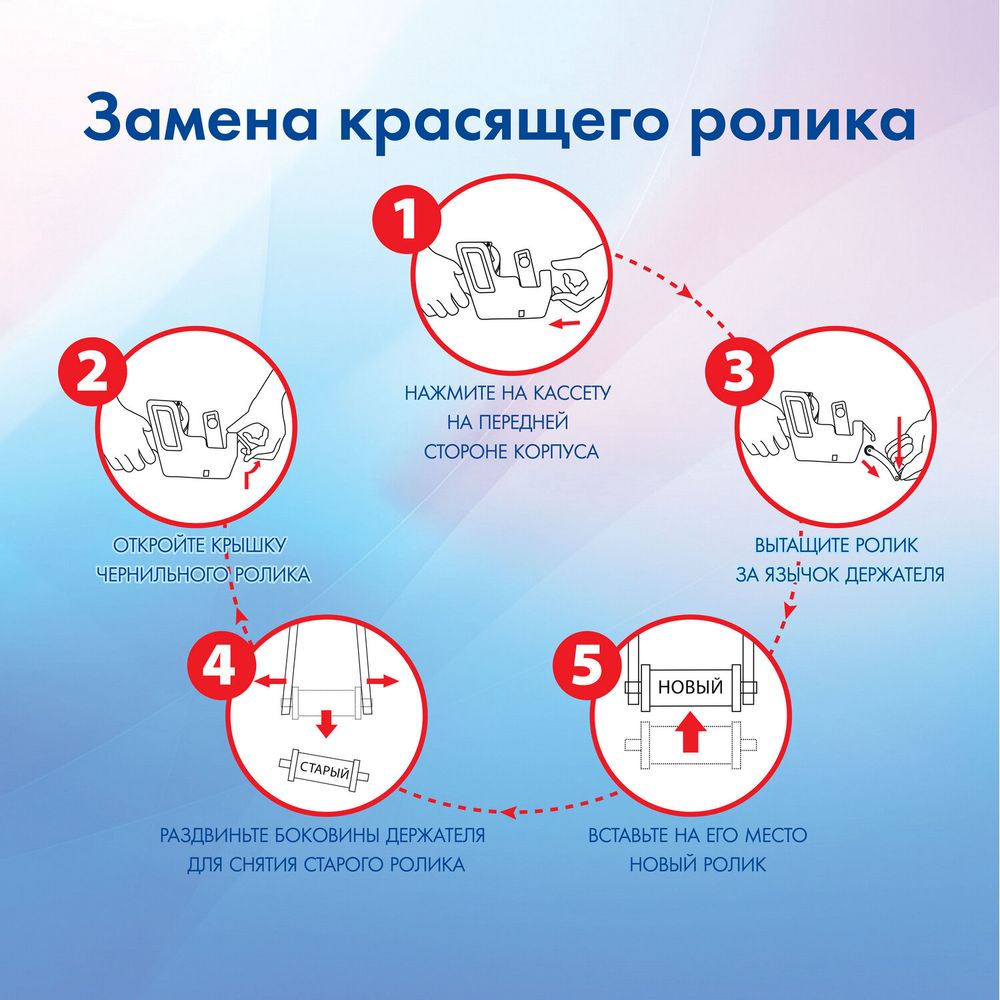 Замена красящего ролика

1

НАЖМИТЕ НА КАССЕТУ НА ПЕРЕДНЕЙ СТОРОНЕ КОРПУСА

2

ОТКРОЙТЕ КРЫШКУ ЧЕРНИЛЬНОГО РОЛИКА

3

ВЫТАЩИТЕ РОЛИК ЗА ЯЗЫЧОК ДЕРЖАТЕЛЯ

4

СТАРЫЙ

РАЗДВИНЬТЕ БОКОВИНЫ ДЕРЖАТЕЛЯ ДЛЯ СНЯТИЯ СТАРОГО РОЛИКА

5

НОВЫЙ

ВСТАВЬТЕ НА ЕГО МЕСТО НОВЫЙ РОЛИК