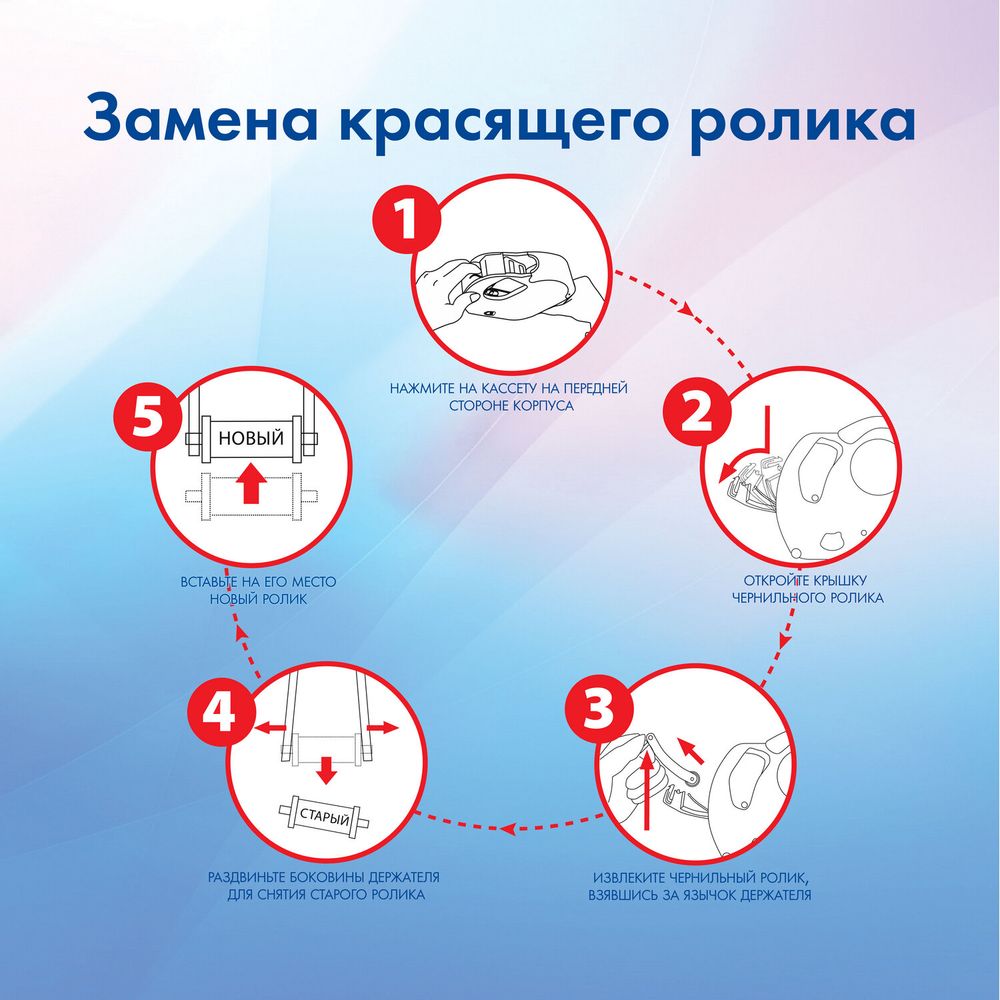 Замена красящего ролика

1

НАЖМИТЕ НА КАССЕТУ НА ПЕРЕДНЕЙ СТОРОНЕ КОРПУСА

2

ОТКРОЙТЕ КРЫШКУ ЧЕРНИЛЬНОГО РОЛИКА

3

ИЗВЛЕКИТЕ ЧЕРНИЛЬНЫЙ РОЛИК, ВЗЯВШИСЬ ЗА ЯЗЫЧОК ДЕРЖАТЕЛЯ

4

СТАРЫЙ

РАЗДВИНЬТЕ БОКОВИНЫ ДЕРЖАТЕЛЯ ДЛЯ СНЯТИЯ СТАРОГО РОЛИКА

5

НОВЫЙ

ВСТАВЬТЕ НА ЕГО МЕСТО НОВЫЙ РОЛИК