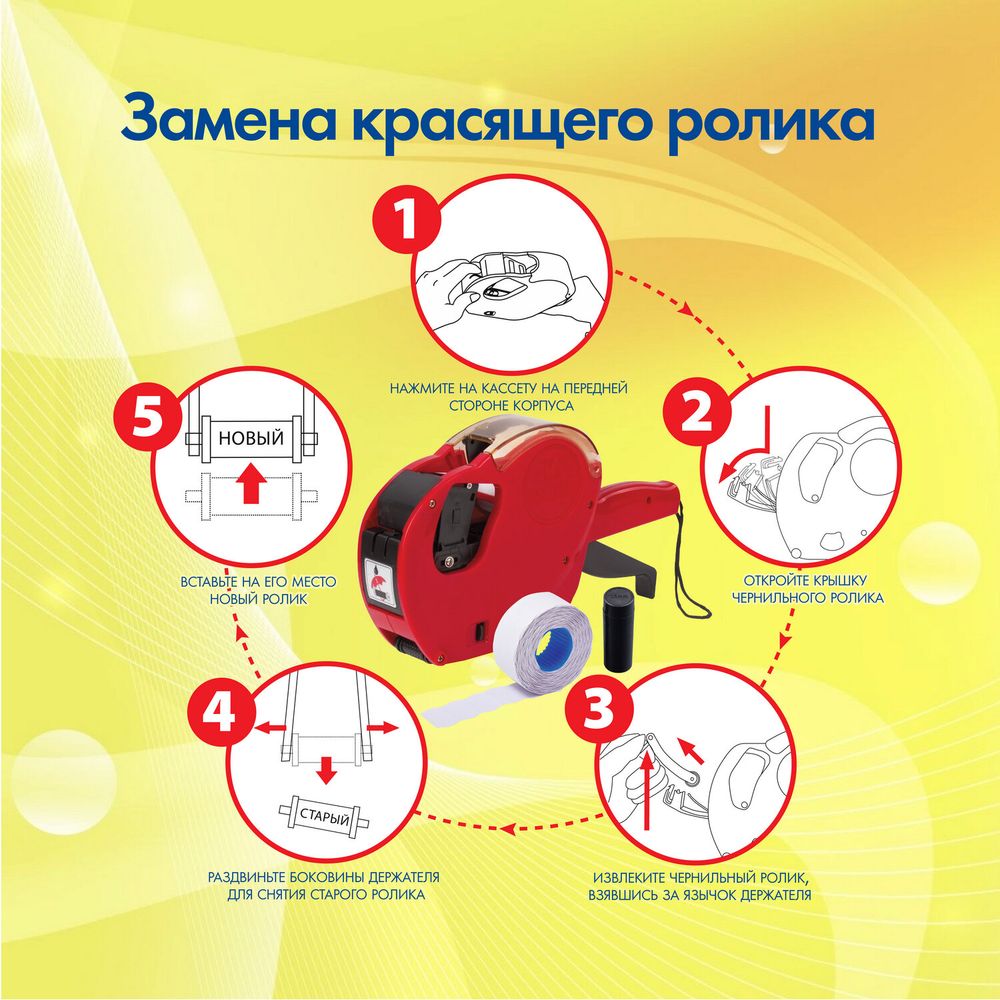 Замена красящего ролика

1

НАЖМИТЕ НА КАССЕТУ НА ПЕРЕДНЕЙ СТОРОНЕ КОРПУСА

2

ОТКРОЙТЕ КРЫШКУ ЧЕРНИЛЬНОГО РОЛИКА

3

ИЗВЛЕКИТЕ ЧЕРНИЛЬНЫЙ РОЛИК, ВЗЯВШИСЬ ЗА ЯЗЫЧОК ДЕРЖАТЕЛЯ

4

СТАРЫЙ

РАЗДВИНЬТЕ БОКОВИНЫ ДЕРЖАТЕЛЯ ДЛЯ СНЯТИЯ СТАРОГО РОЛИКА

5

НОВЫЙ

ВСТАВЬТЕ НА ЕГО МЕСТО НОВЫЙ РОЛИК