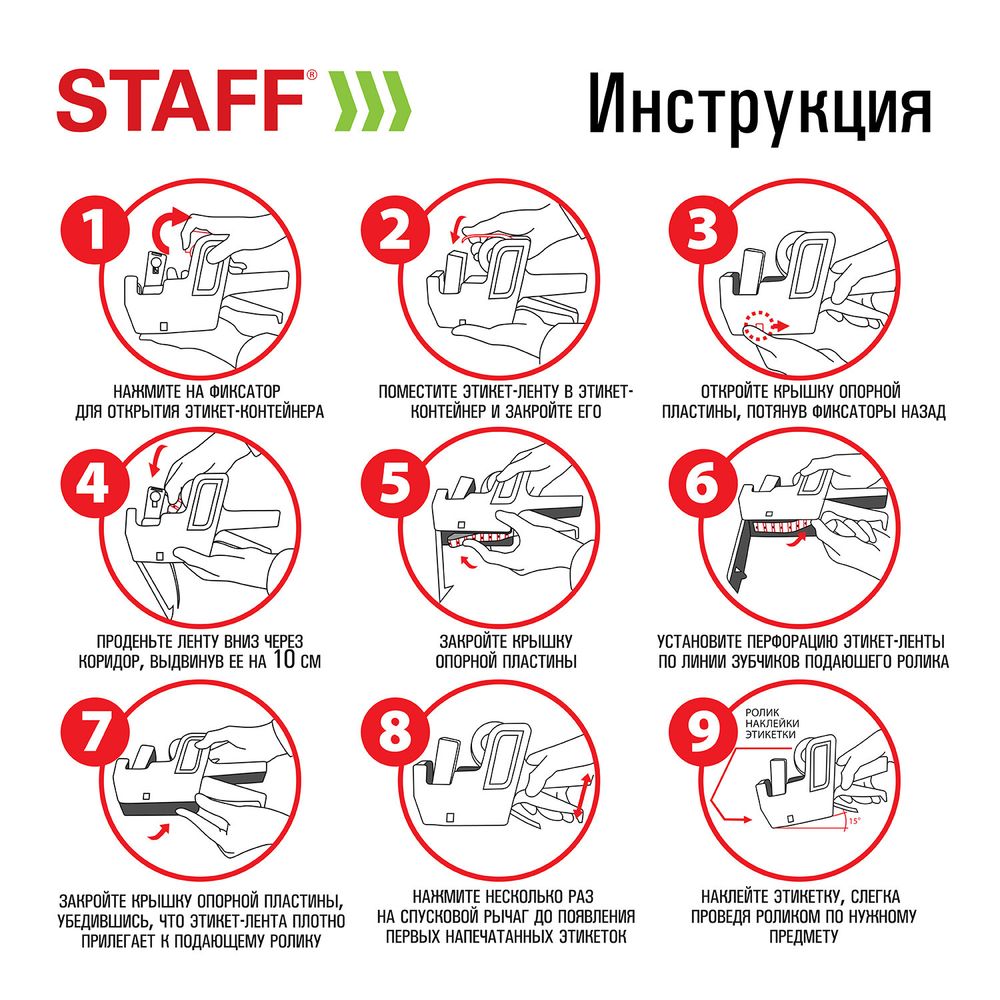 STAFF®

Инструкция

1
НАЖМИТЕ НА ФИКСАТОР ДЛЯ ОТКРЫТИЯ ЭТИКЕТ-КОНТЕЙНЕРА

2
ПОМЕСТИТЕ ЭТИКЕТ-ЛЕНТУ В ЭТИКЕТ-КОНТЕЙНЕР И ЗАКРОЙТЕ ЕГО

3
ОТКРОЙТЕ КРЫШКУ ОПОРНОЙ ПЛАСТИНЫ, ПОТЯНУВ ФИКСАТОРЫ НАЗАД

4
ПРОДЕНЬТЕ ЛЕНТУ ВНИЗ ЧЕРЕЗ КОРИДОР, ВЫДВИНУВ ЕЕ НА 10 СМ

5
ЗАКРОЙТЕ КРЫШКУ ОПОРНОЙ ПЛАСТИНЫ

6
УСТАНОВИТЕ ПЕРФОРАЦИЮ ЭТИКЕТ-ЛЕНТЫ ПО ЛИНИИ ЗУБЧИКОВ ПОДАЮЩЕГО РОЛИКА

7
ЗАКРОЙТЕ КРЫШКУ ОПОРНОЙ ПЛАСТИНЫ, УБЕДИВШИСЬ, ЧТО ЭТИКЕТ-ЛЕНТА ПЛОТНО ПРИЛЕГАЕТ К ПОДАЮЩЕМУ РОЛИКУ

8
НАЖМИТЕ НЕСКОЛЬКО РАЗ НА СПУСКОВОЙ РЫЧАГ ДО ПОЯВЛЕНИЯ ПЕРВЫХ НАПЕЧАТАННЫХ ЭТИКЕТОК

9
РОЛИК НАКЛЕЙКИ ЭТИКЕТКИ
15°
НАКЛЕЙТЕ ЭТИКЕТКУ, СЛЕГКА ПРОВЕДЯ РОЛИКОМ ПО НУЖНОМУ ПРЕДМЕТУ