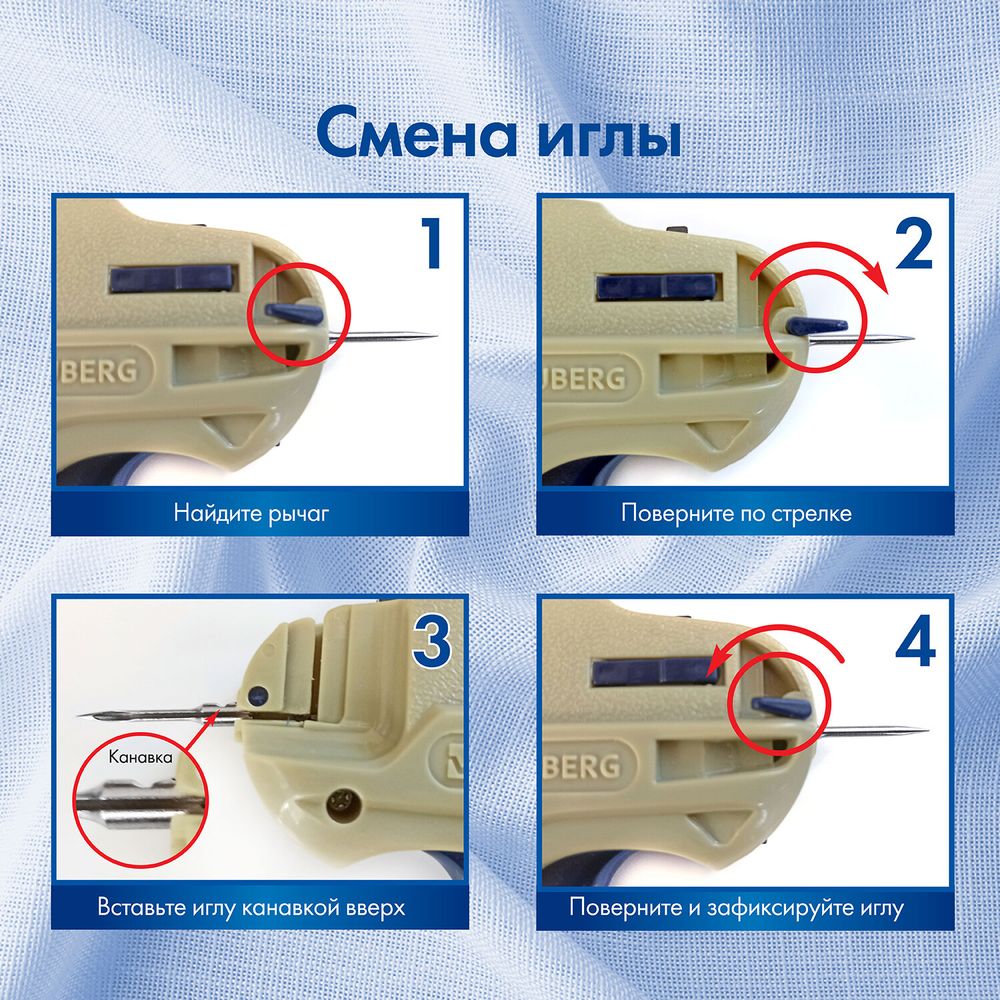 Смена иглы

1

BERG

Найдите рычаг

2

BERG

Поверните по стрелке

3

Канавка

Вставьте иглу канавкой вверх

4

BERG

Поверните и зафиксируйте иглу