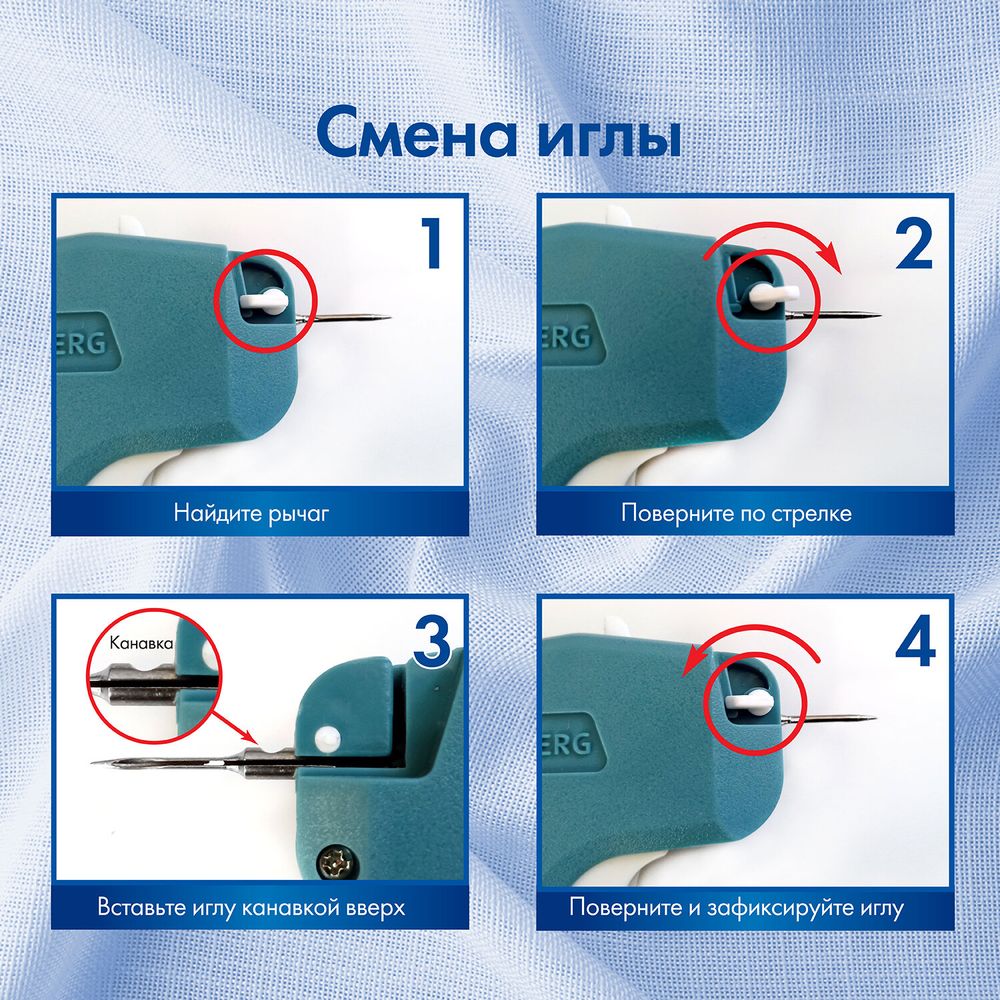 Смена иглы

1
ERG
Найдите рычаг

2
ERG
Поверните по стрелке

3
Канавка
Вставьте иглу канавкой вверх

4
ERG
Поверните и зафиксируйте иглу