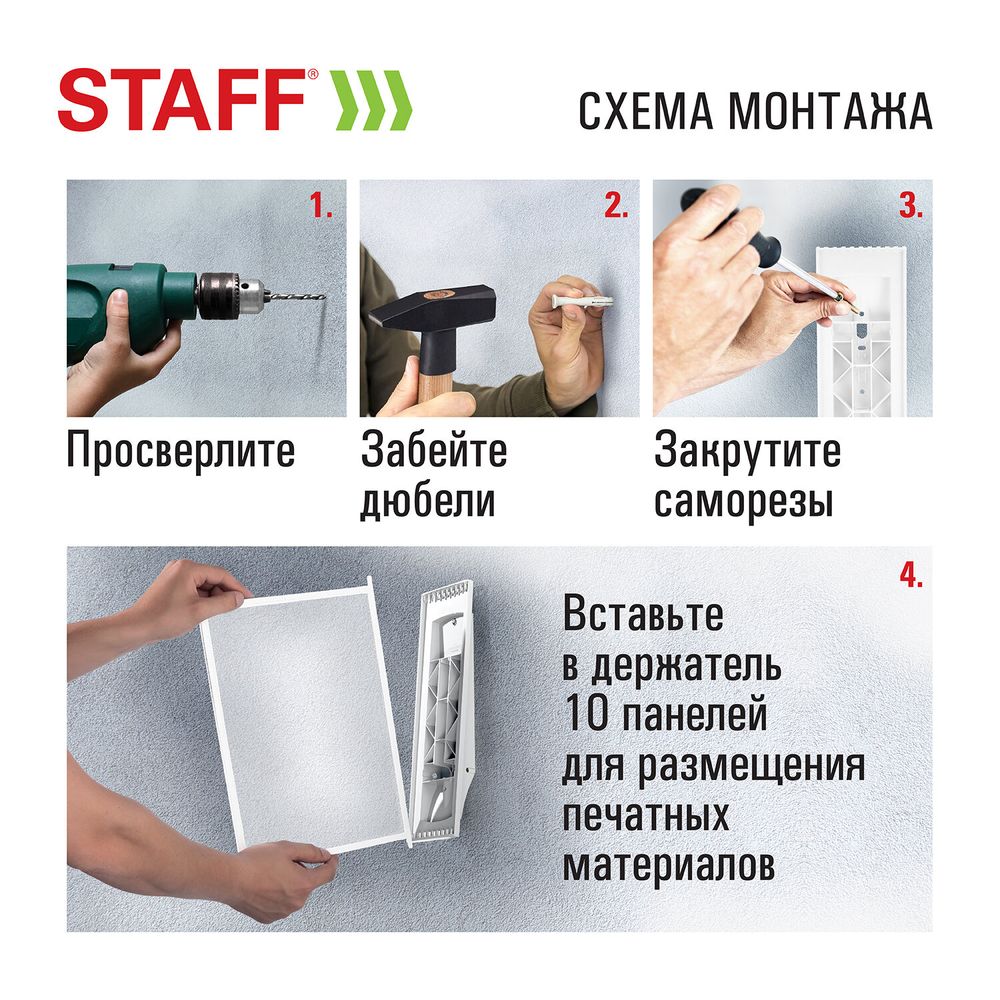 STAFF®

СХЕМА МОНТАЖА

1.

Просверлите

2.

Забейте дюбели

3.

Закрутите саморезы

4.

Вставьте в держатель 10 панелей для размещения печатных материалов