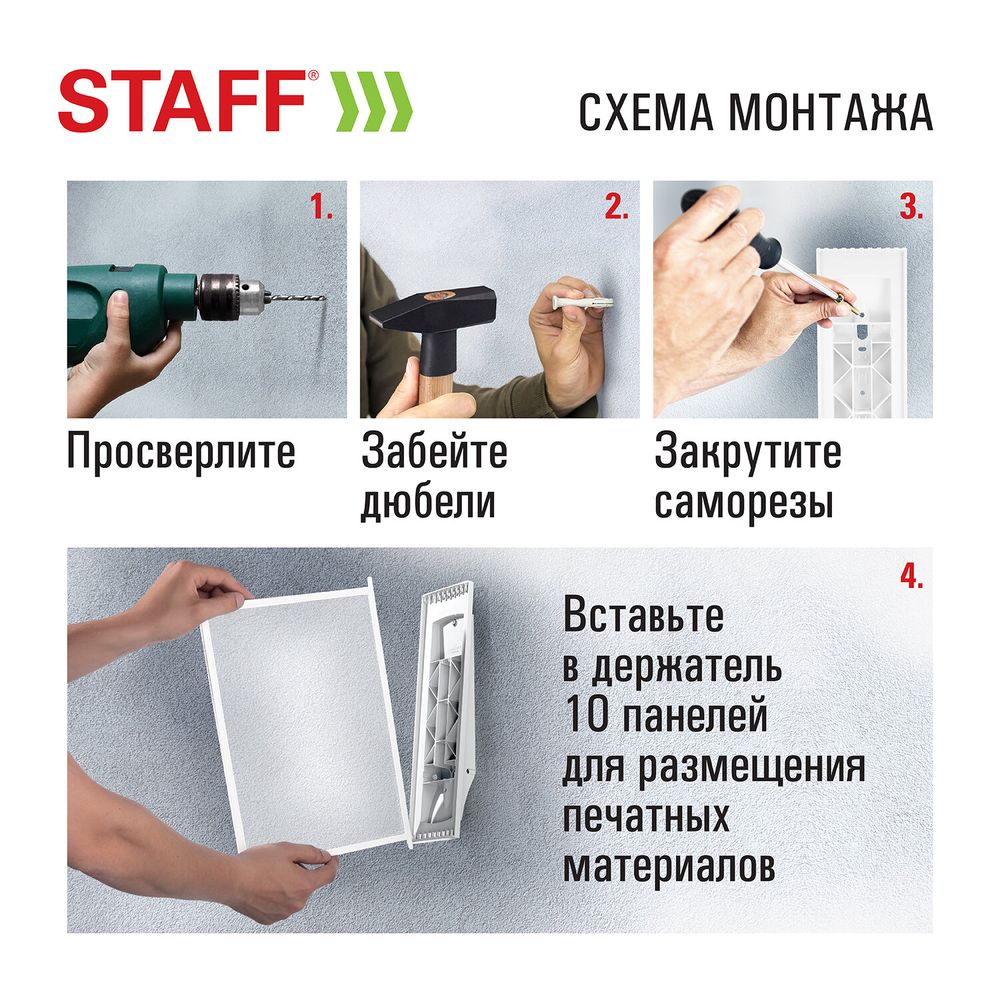 STAFF®

СХЕМА МОНТАЖА

1.

Просверлите

2.

Забейте дюбели

3.

Закрутите саморезы

4.

Вставьте в держатель 10 панелей для размещения печатных материалов