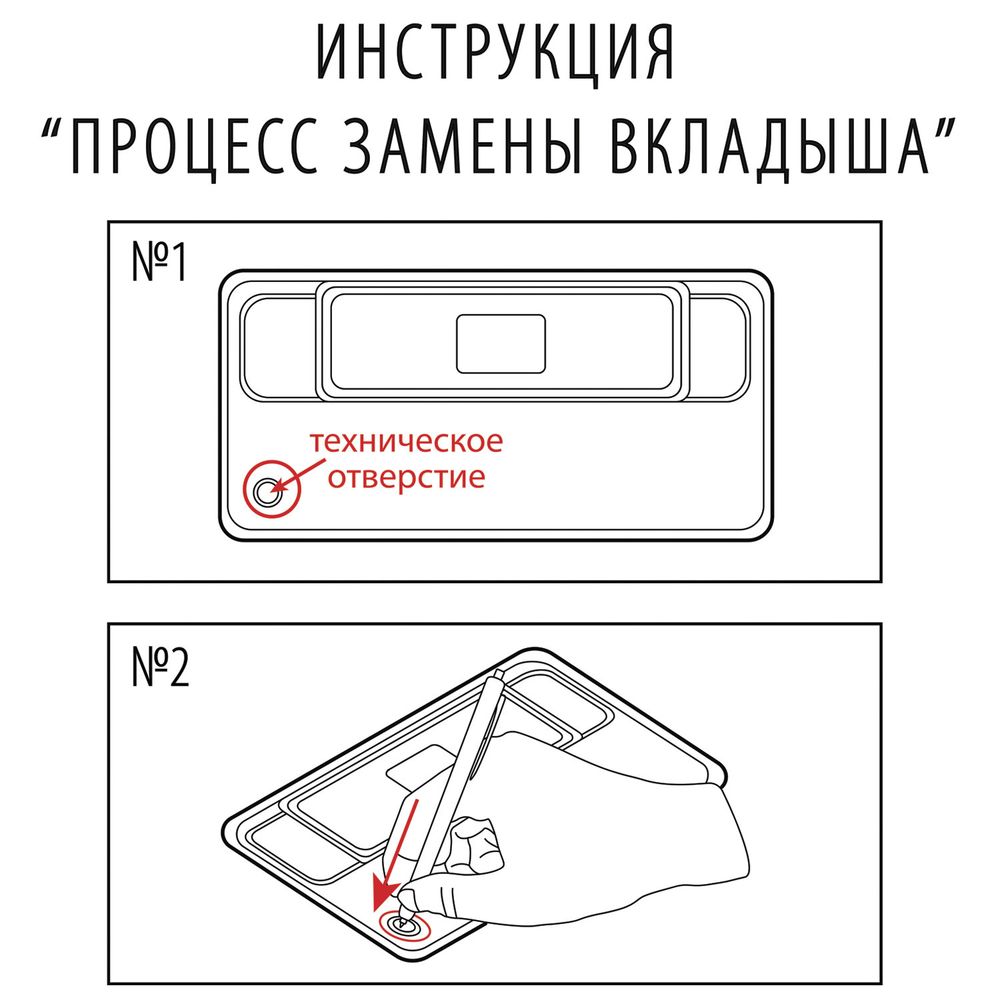 ИНСТРУКЦИЯ
“ПРОЦЕСС ЗАМЕНЫ ВКЛАДЫША”

№1

техническое отверстие

№2