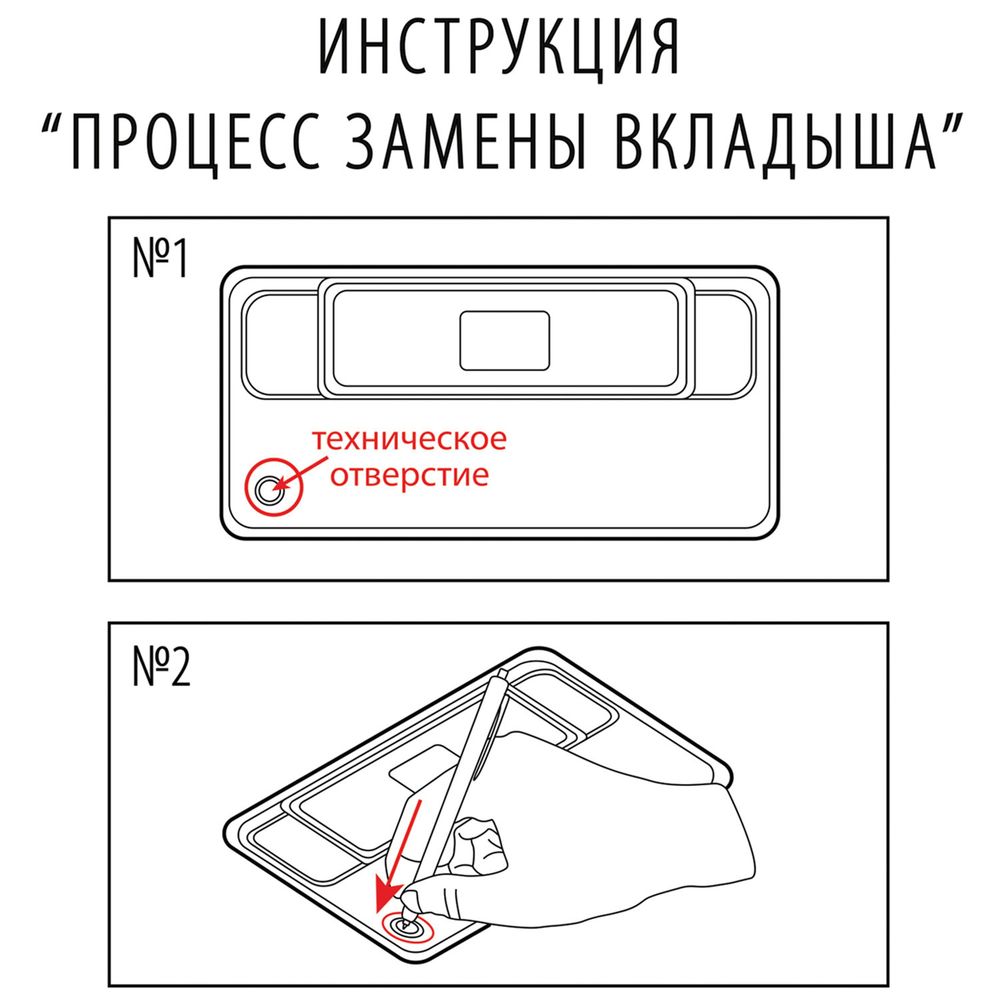 ИНСТРУКЦИЯ
"ПРОЦЕСС ЗАМЕНЫ ВКЛАДЫША"

№1

техническое отверстие

№2