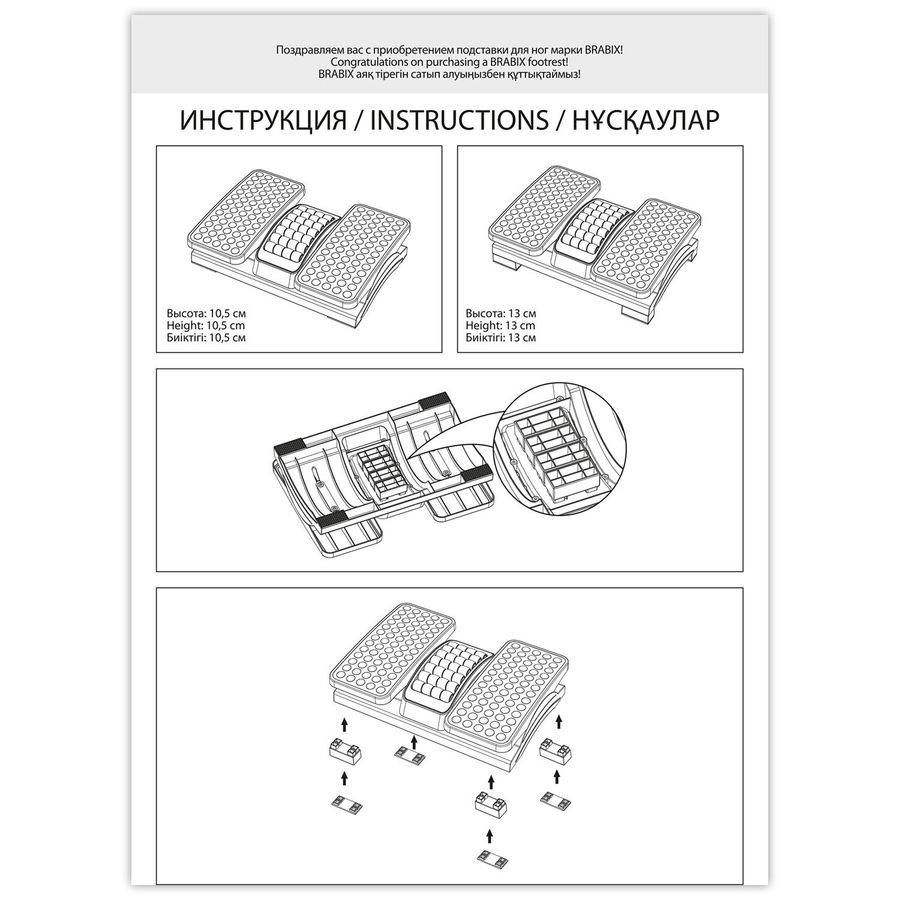 Поздравляем вас с приобретением подставки для ног марки BRABIX!
Congratulations on purchasing a BRABIX footrest!
BRABIX аяқ тірегін сатып алуыңызбен құттықтаймыз!

ИНСТРУКЦИЯ / INSTRUCTIONS / НҰСҚАУЛАР

Высота: 10,5 см
Height: 10,5 cm
Биіктігі: 10,5 см

Высота: 13 см
Height: 13 cm
Биіктігі: 13 см