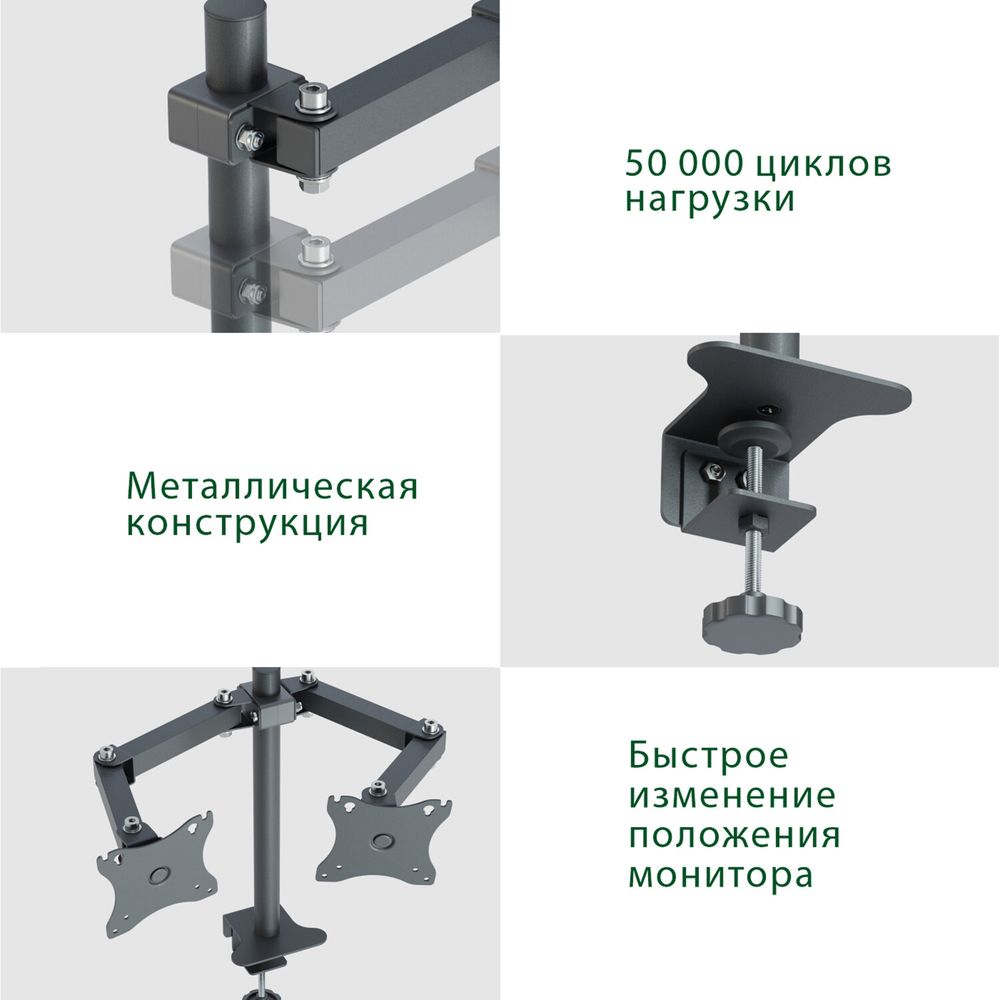 50 000 циклов нагрузки

Металлическая конструкция

Быстрое изменение положения монитора