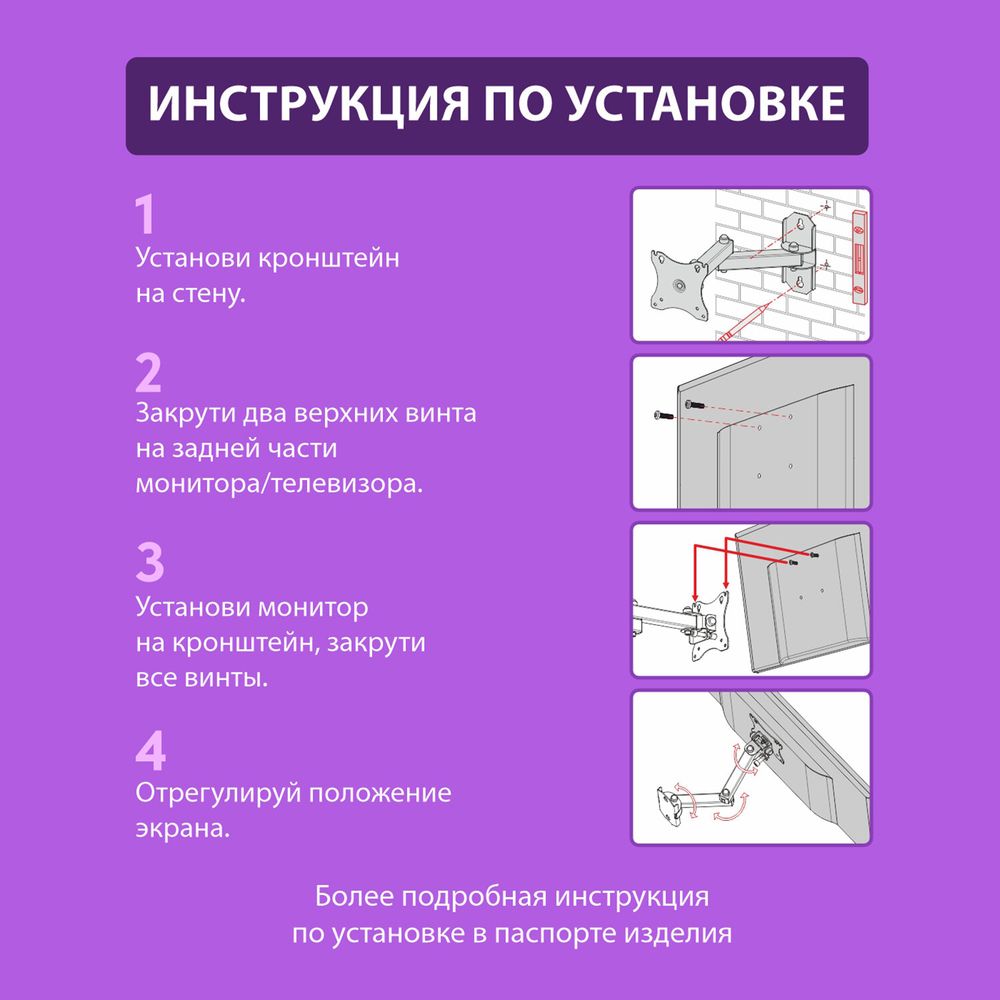 ИНСТРУКЦИЯ ПО УСТАНОВКЕ

1
Установи кронштейн на стену.

2
Закрути два верхних винта на задней части монитора/телевизора.

3
Установи монитор на кронштейн, закрути все винты.

4
Отрегулируй положение экрана.

Более подробная инструкция по установке в паспорте изделия