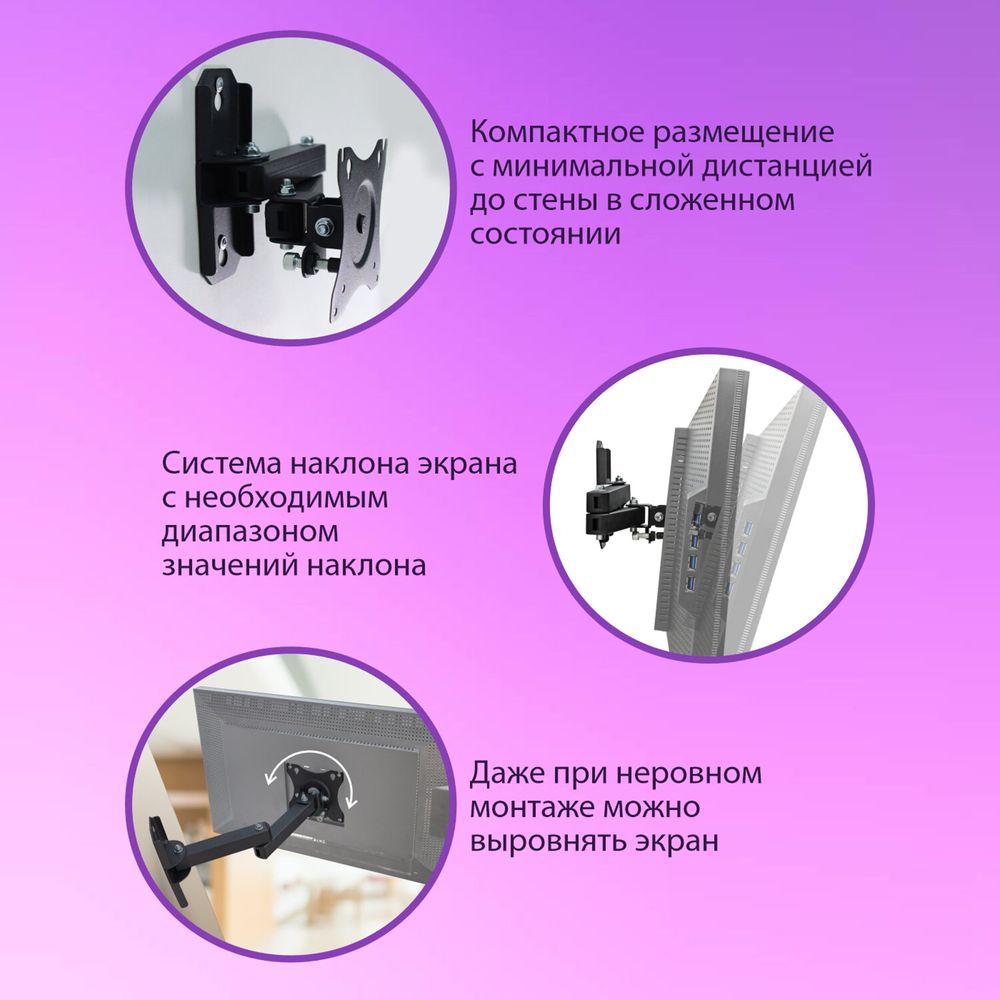 Компактное размещение с минимальной дистанцией до стены в сложенном состоянии

Система наклона экрана с необходимым диапазоном значений наклона

Даже при неровном монтаже можно выровнять экран