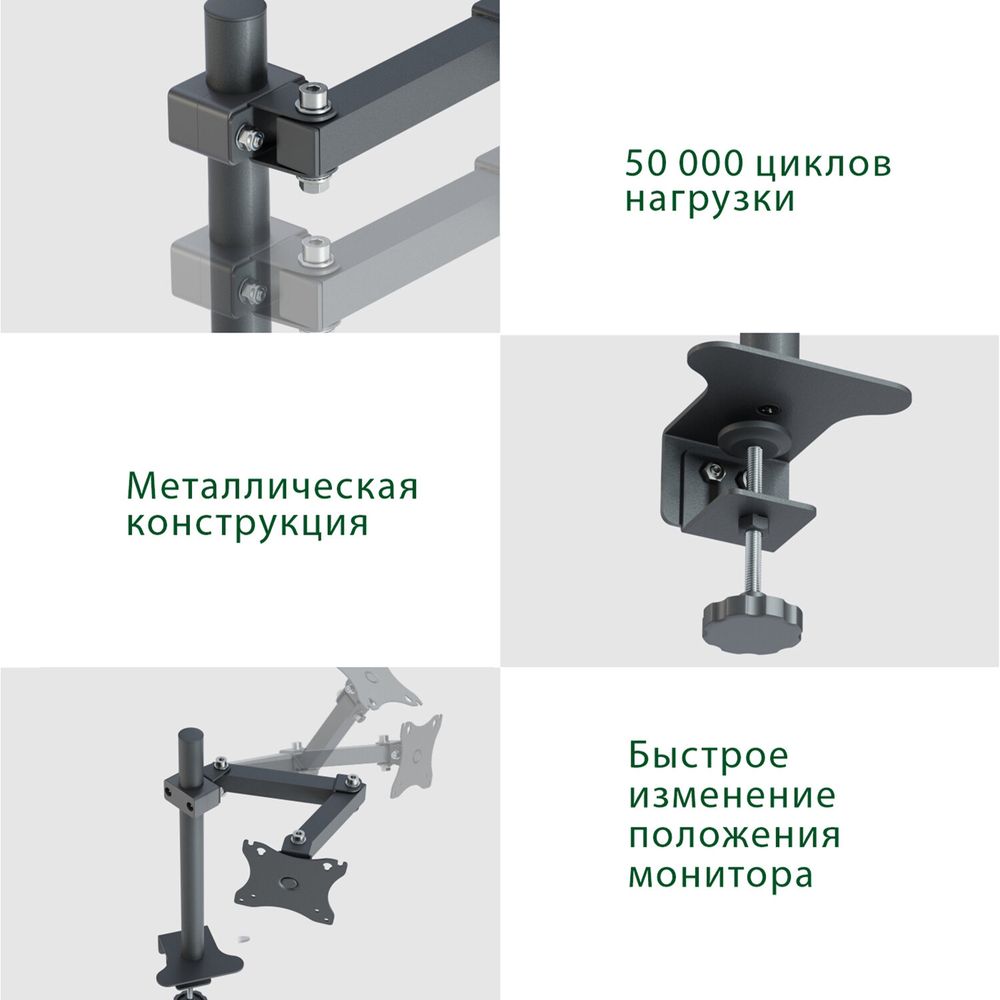 50 000 циклов нагрузки

Металлическая конструкция

Быстрое изменение положения монитора