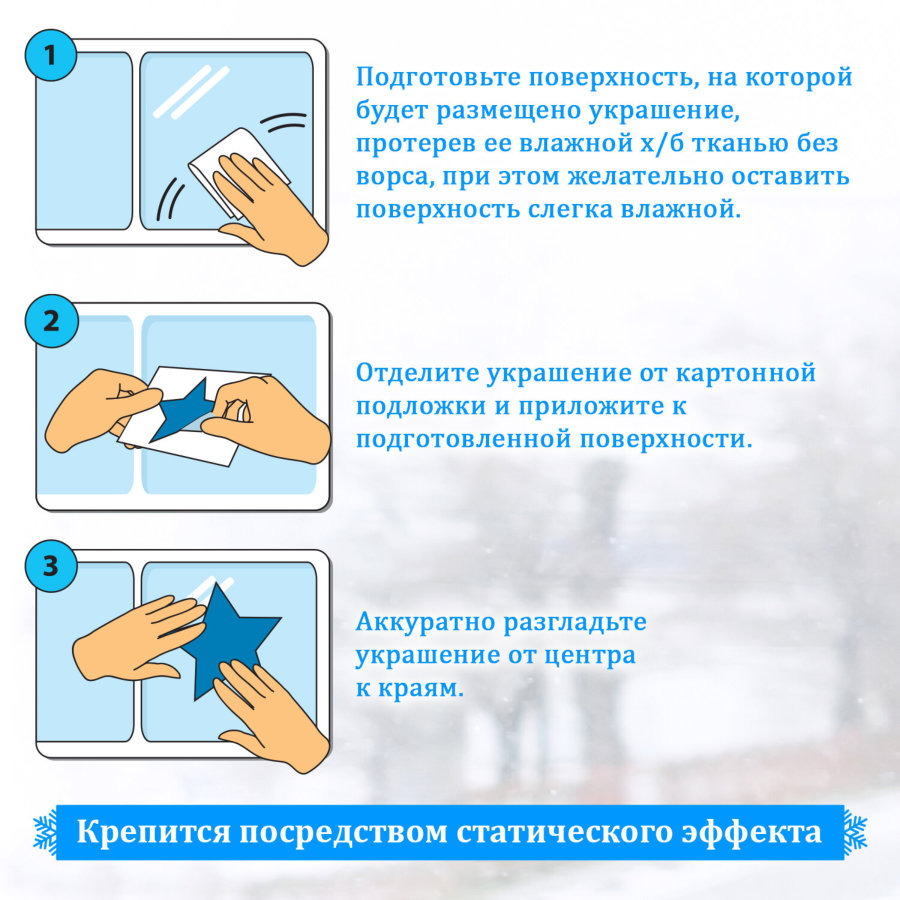 1

Подготовьте поверхность, на которой будет размещено украшение, протерев ее влажной х/б тканью без ворса, при этом желательно оставить поверхность слегка влажной.

2

Отделите украшение от картонной подложки и приложите к подготовленной поверхности.

3

Аккуратно разгладьте украшение от центра к краям.

Крепится посредством статического эффекта