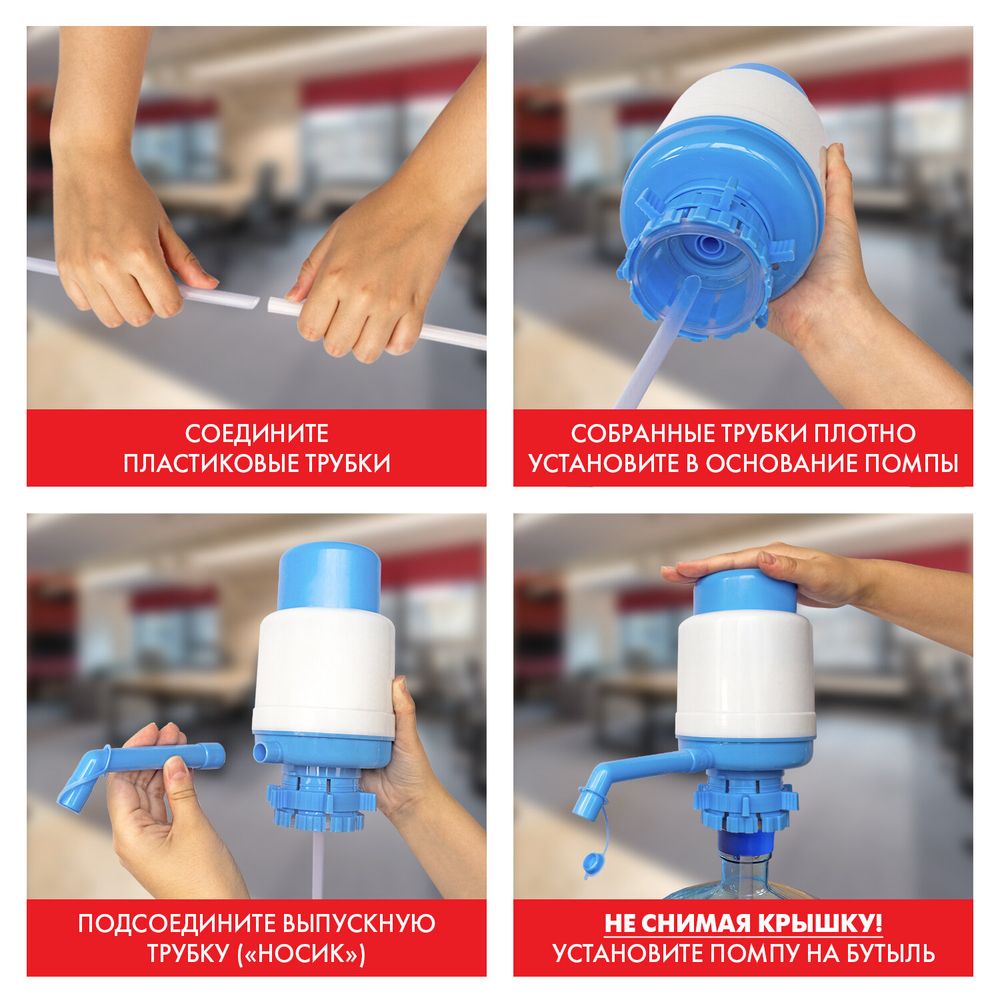 СОЕДИНИТЕ ПЛАСТИКОВЫЕ ТРУБКИ

СОБРАННЫЕ ТРУБКИ ПЛОТНО УСТАНОВИТЕ В ОСНОВАНИЕ ПОМПЫ

ПОДСОЕДИНИТЕ ВЫПУСКНУЮ ТРУБКУ («НОСИК»)

НЕ СНИМАЯ КРЫШКУ! УСТАНОВИТЕ ПОМПУ НА БУТЫЛЬ