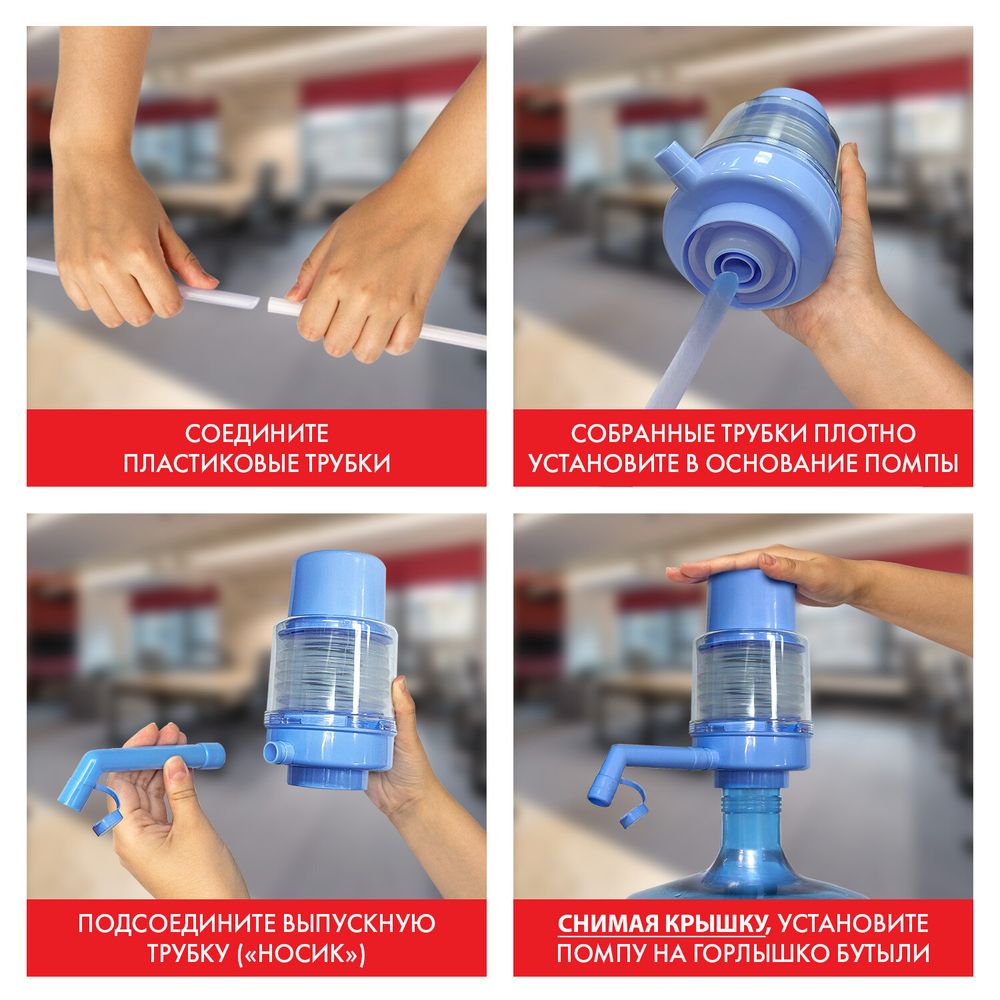 СОЕДИНИТЕ ПЛАСТИКОВЫЕ ТРУБКИ

СОБРАННЫЕ ТРУБКИ ПЛОТНО УСТАНОВИТЕ В ОСНОВАНИЕ ПОМПЫ

ПОДСОЕДИНИТЕ ВЫПУСКНУЮ ТРУБКУ («НОСИК»)

СНИМАЯ КРЫШКУ, УСТАНОВИТЕ ПОМПУ НА ГОРЛЫШКО БУТЫЛИ