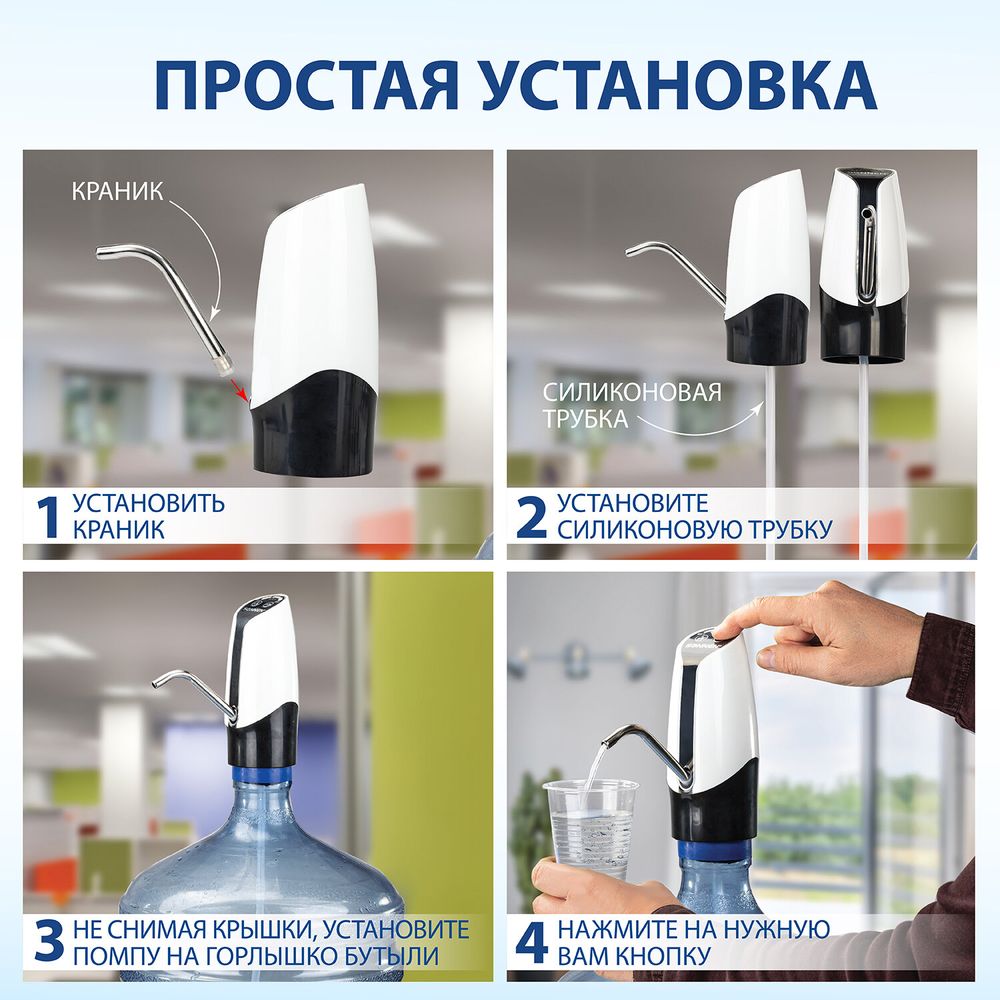 ПРОСТАЯ УСТАНОВКА

КРАНИК

1 УСТАНОВИТЬ КРАНИК

СИЛИКОНОВАЯ ТРУБКА

2 УСТАНОВИТЕ СИЛИКОНОВУЮ ТРУБКУ

3 НЕ СНИМАЯ КРЫШКИ, УСТАНОВИТЕ ПОМПУ НА ГОРЛЫШКО БУТЫЛИ

4 НАЖМИТЕ НА НУЖНУЮ ВАМ КНОПКУ