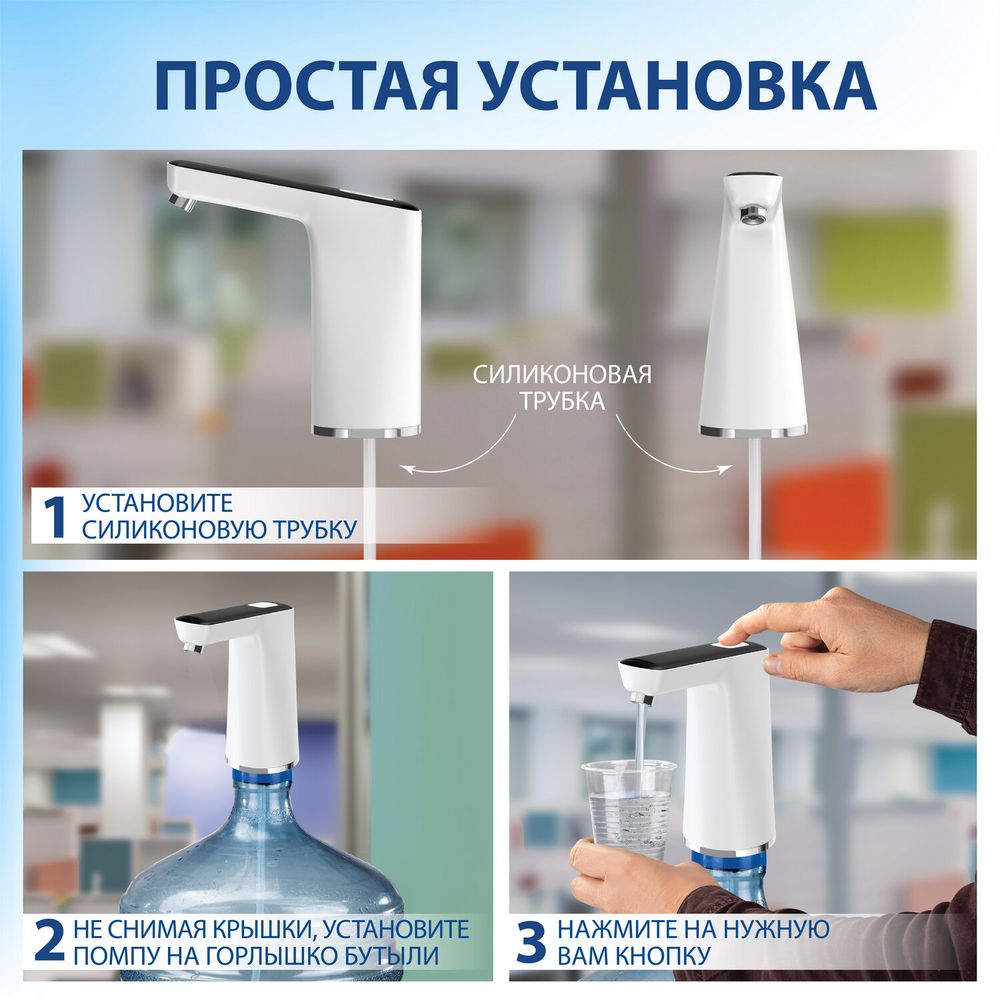 ПРОСТАЯ УСТАНОВКА

СИЛИКОНОВАЯ ТРУБКА

1 УСТАНОВИТЕ СИЛИКОНОВУЮ ТРУБКУ

2 НЕ СНИМАЯ КРЫШКИ, УСТАНОВИТЕ ПОМПУ НА ГОРЛЫШКО БУТЫЛИ

3 НАЖМИТЕ НА НУЖНУЮ ВАМ КНОПКУ