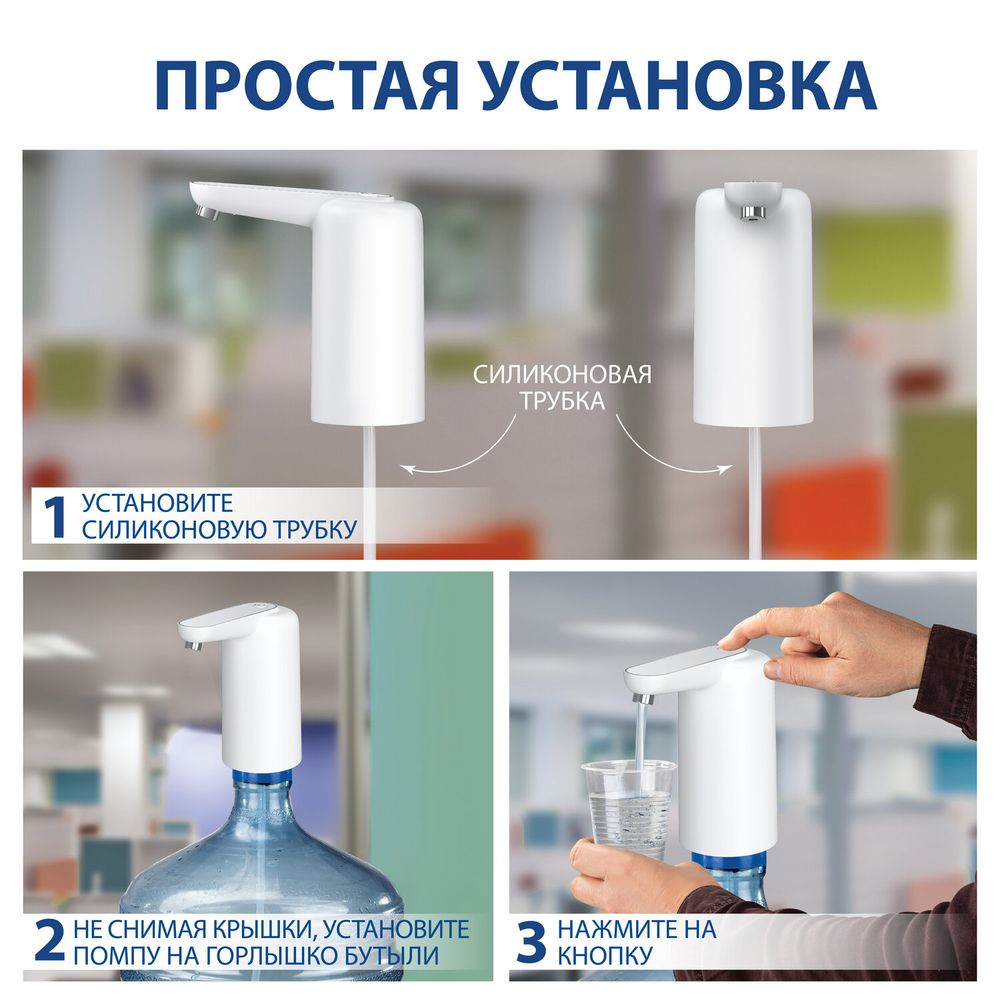 ПРОСТАЯ УСТАНОВКА

СИЛИКОНОВАЯ ТРУБКА

1 УСТАНОВИТЕ СИЛИКОНОВУЮ ТРУБКУ

2 НЕ СНИМАЯ КРЫШКИ, УСТАНОВИТЕ ПОМПУ НА ГОРЛЫШКО БУТЫЛИ

3 НАЖМИТЕ НА КНОПКУ