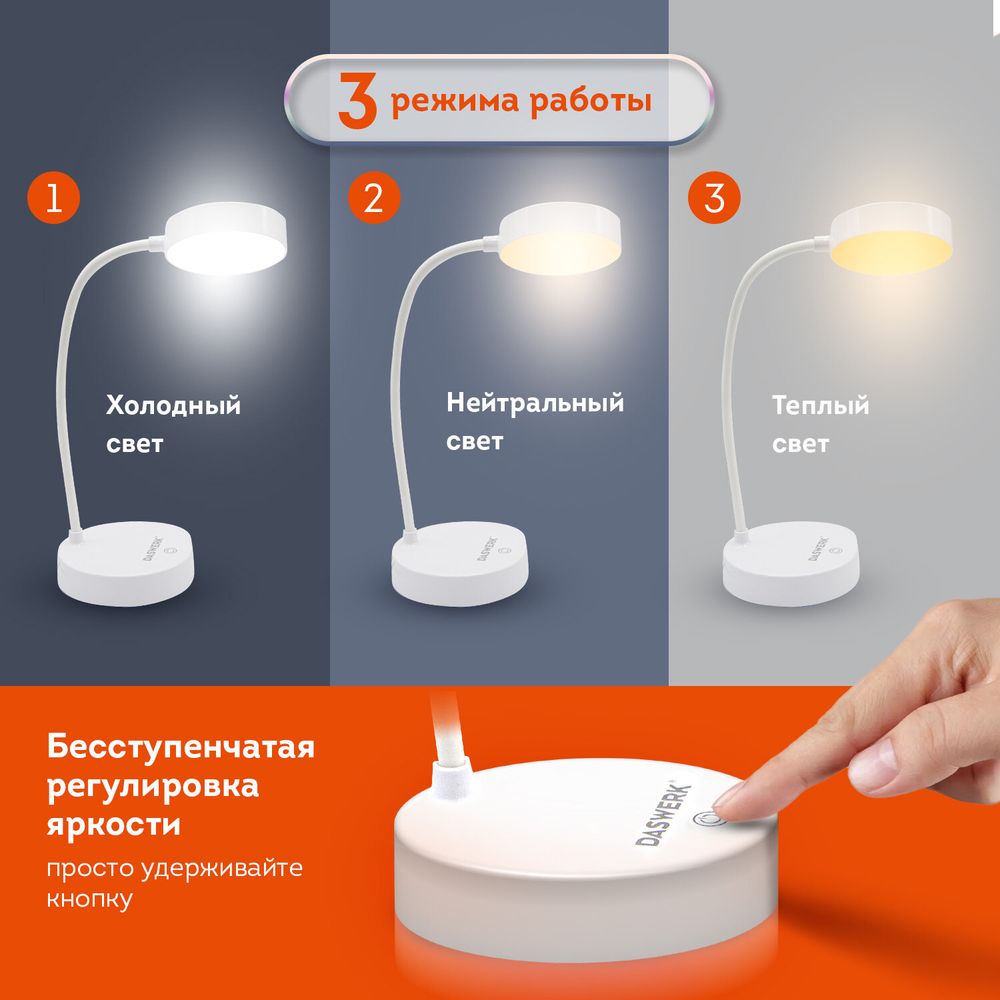 3 режима работы

1

Холодный свет

DASWERK

2

Нейтральный свет

DASWERK

3

Теплый свет

DASWERK

Бесступенчатая регулировка яркости

просто удерживайте кнопку

DASWERK