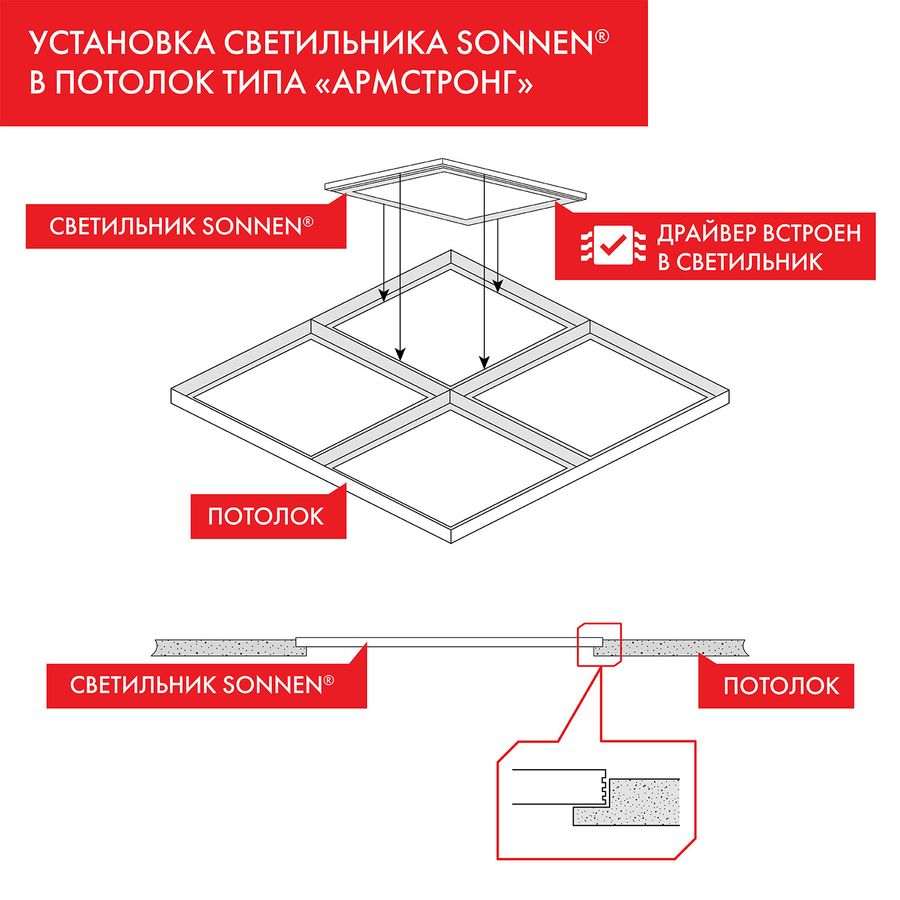 УСТАНОВКА СВЕТИЛЬНИКА SONNEN®
В ПОТОЛОК ТИПА «АРМСТРОНГ»

СВЕТИЛЬНИК SONNEN®

ДРАЙВЕР ВСТРОЕН
В СВЕТИЛЬНИК

ПОТОЛОК

СВЕТИЛЬНИК SONNEN®

ПОТОЛОК