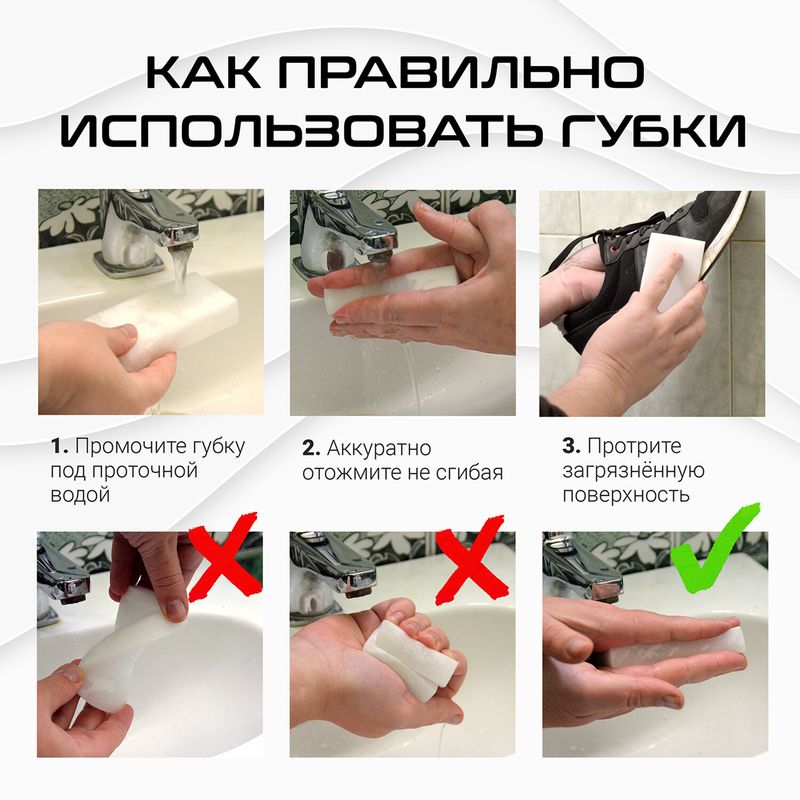 КАК ПРАВИЛЬНО ИСПОЛЬЗОВАТЬ ГУБКИ

1. Промочите губку под проточной водой

2. Аккуратно отожмите не сгибая

3. Протрите загрязнённую поверхность