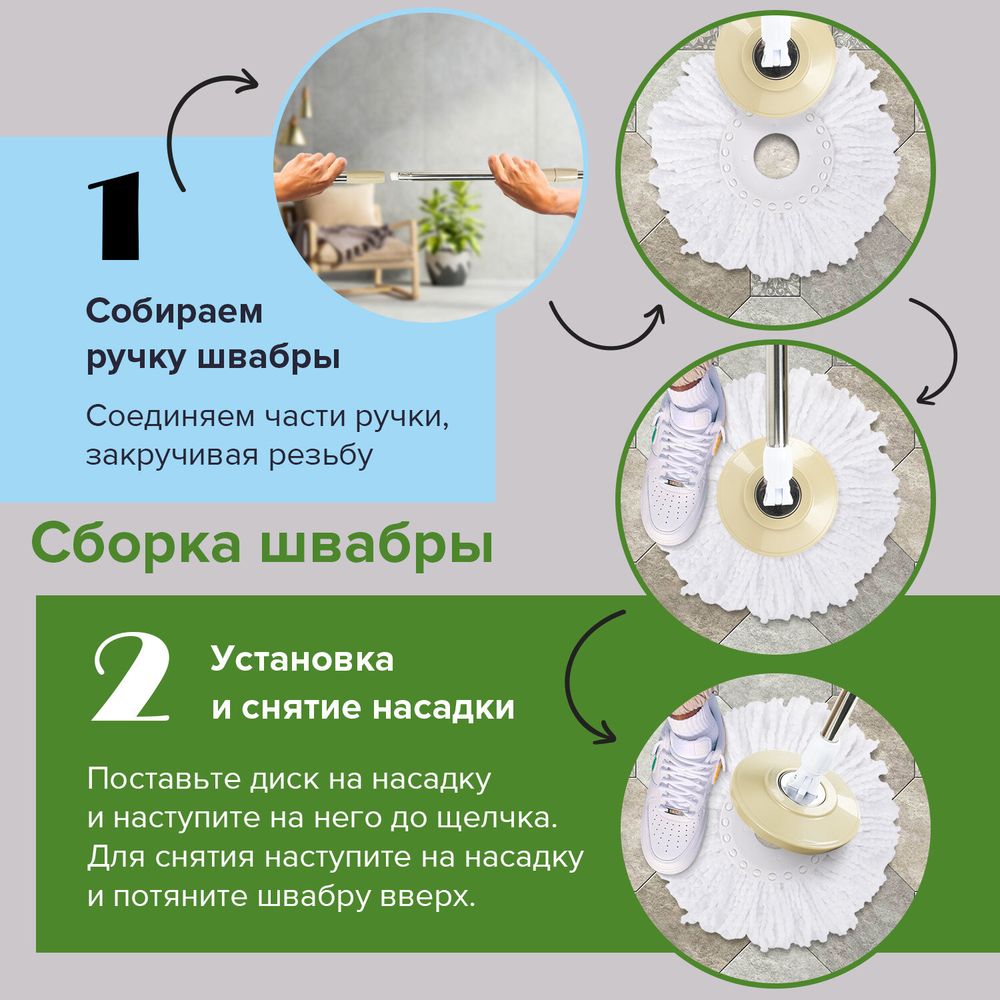 1

Собираем ручку швабры

Соединяем части ручки, закручивая резьбу

Сборка швабры

2

Установка и снятие насадки

Поставьте диск на насадку и наступите на него до щелчка. Для снятия наступите на насадку и потяните швабру вверх.