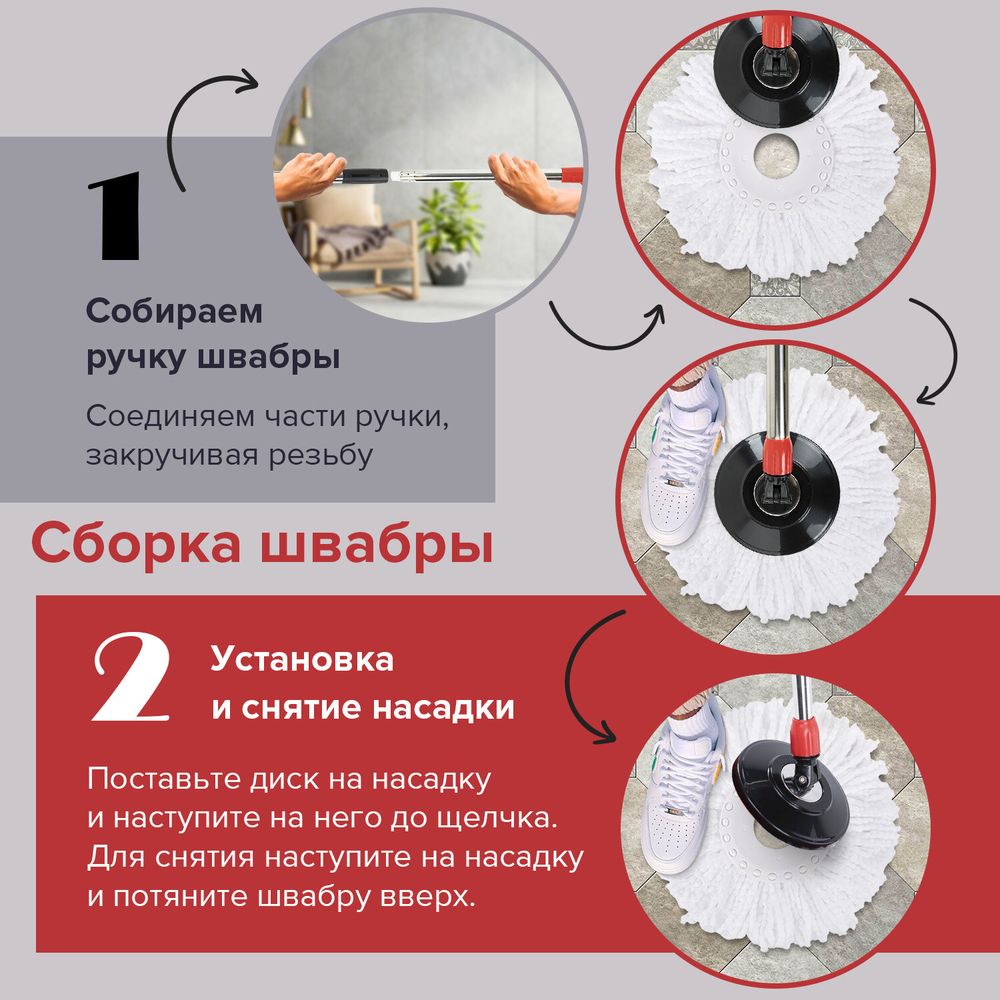 1

Собираем ручку швабры

Соединяем части ручки, закручивая резьбу

Сборка швабры

2

Установка и снятие насадки

Поставьте диск на насадку и наступите на него до щелчка. Для снятия наступите на насадку и потяните швабру вверх.