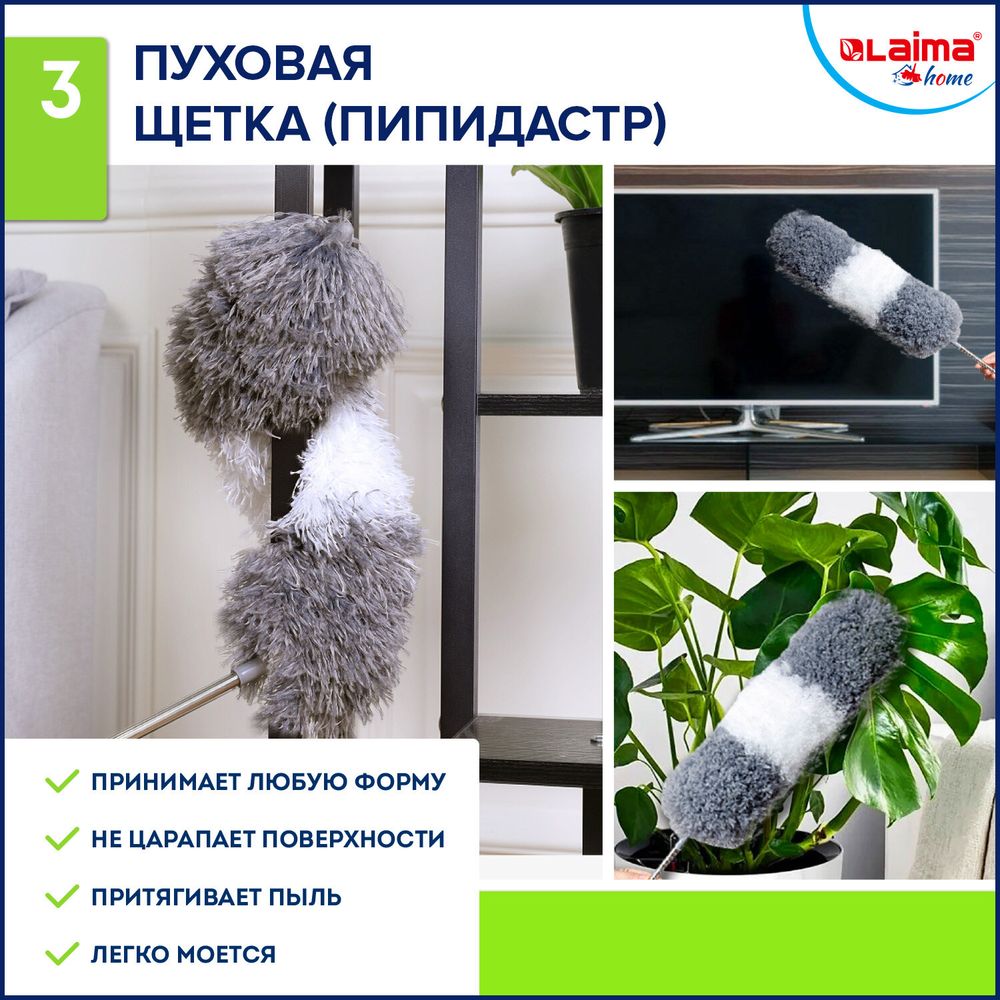 3

ПУХОВАЯ ЩЕТКА (ПИПИДАСТР)

LAIMA®
home

ПРИНИМАЕТ ЛЮБУЮ ФОРМУ

НЕ ЦАРАПАЕТ ПОВЕРХНОСТИ

ПРИТЯГИВАЕТ ПЫЛЬ

ЛЕГКО МОЕТСЯ