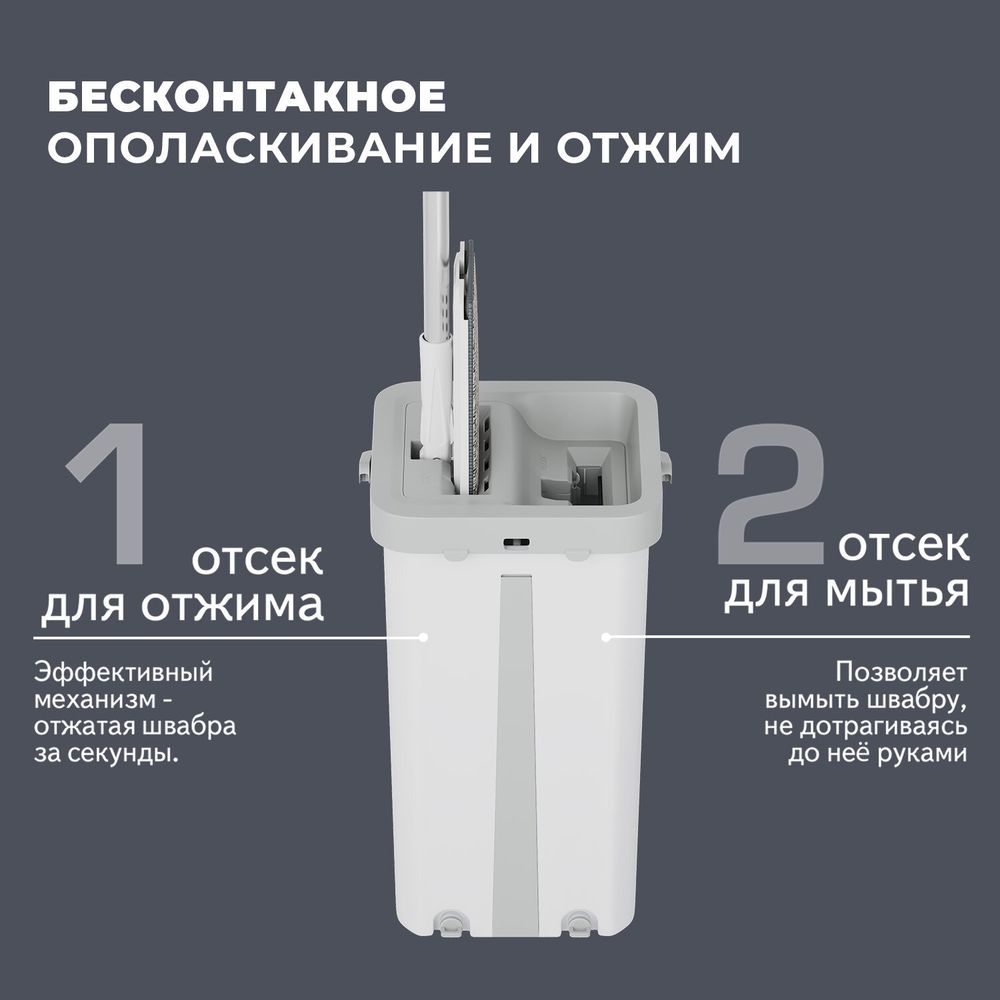 БЕСКОНТАКНОЕ
ОПОЛАСКИВАНИЕ И ОТЖИМ

1 отсек
для отжима

Эффективный механизм - отжатая швабра за секунды.

2 отсек
для мытья

Позволяет вымыть швабру, не дотрагиваясь до неё руками