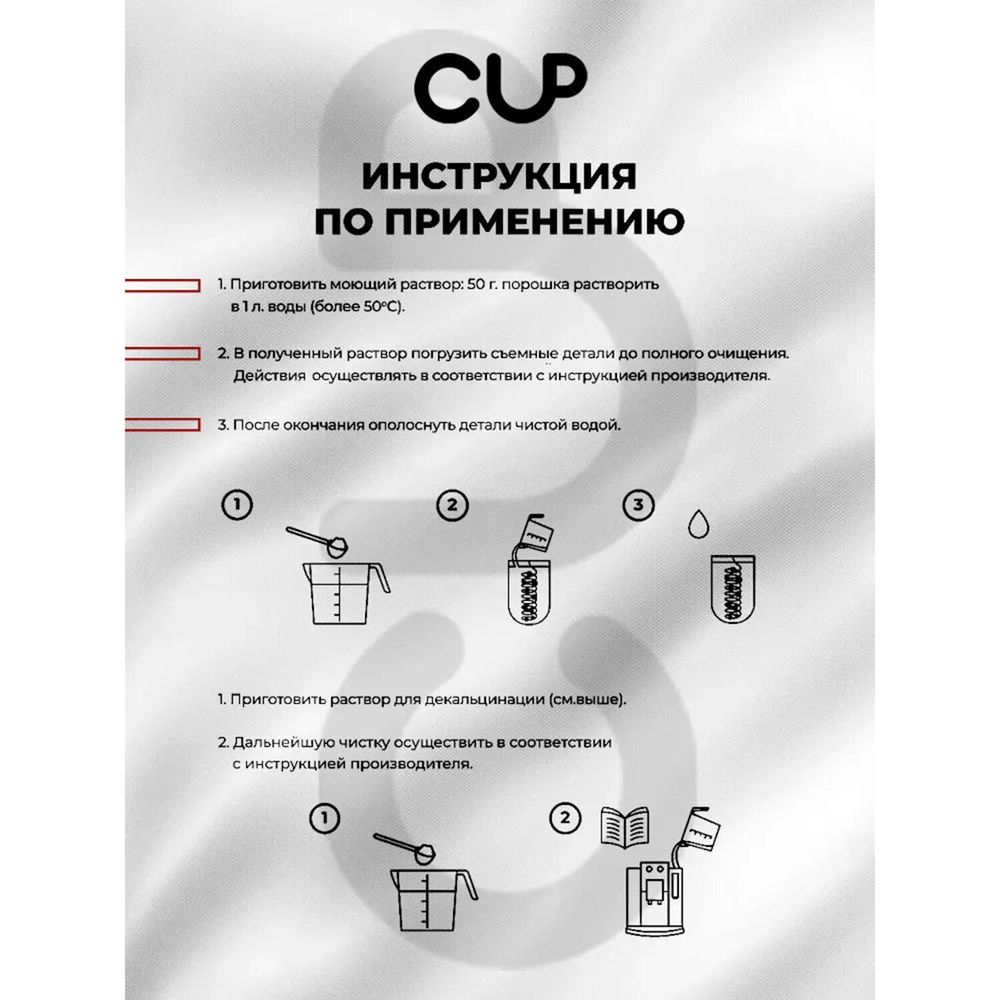 CUP

ИНСТРУКЦИЯ ПО ПРИМЕНЕНИЮ

1. Приготовить моющий раствор: 50 г. порошка растворить в 1 л. воды (более 50°С).

2. В полученный раствор погрузить съемные детали до полного очищения. Действия осуществлять в соответствии с инструкцией производителя.

3. После окончания ополоснуть детали чистой водой.

1 2 3

1. Приготовить раствор для декальцинации (см.выше).

2. Дальнейшую чистку осуществить в соответствии с инструкцией производителя.

1 2