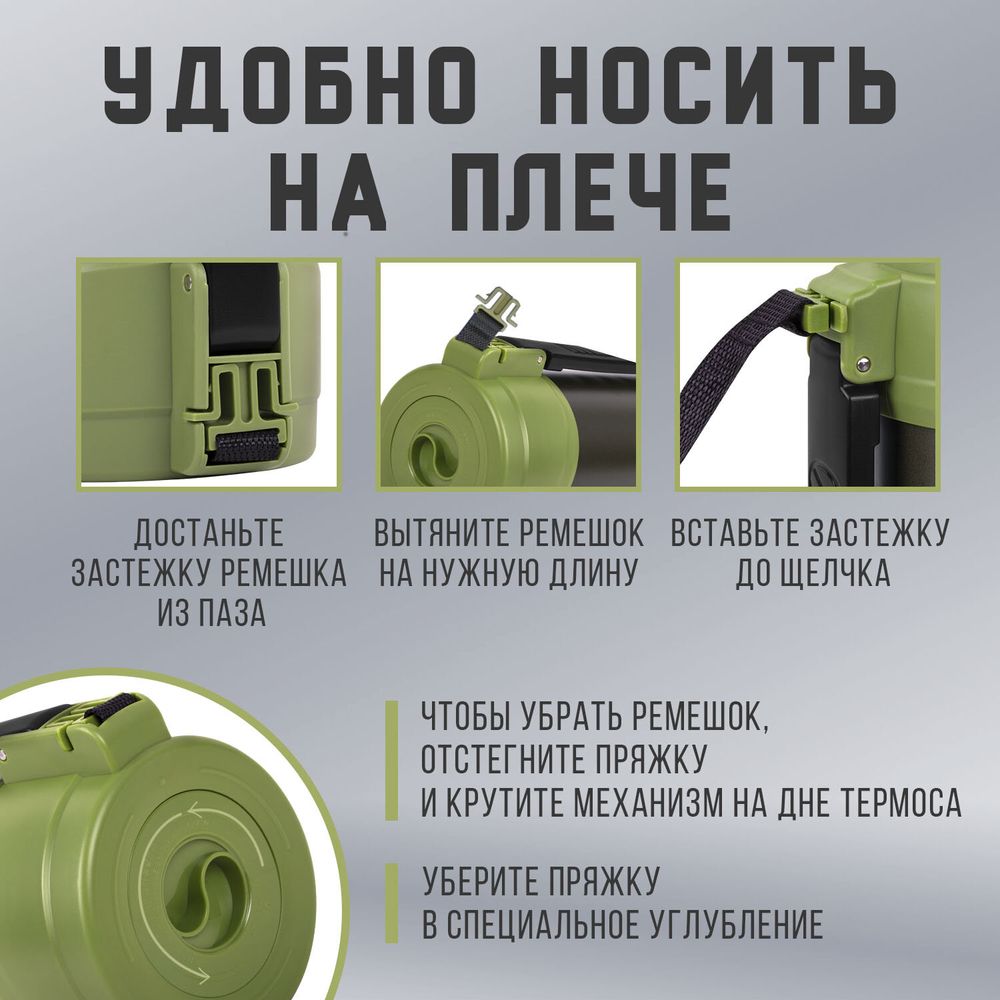 УДОБНО НОСИТЬ НА ПЛЕЧЕ

ДОСТАНЬТЕ ЗАСТЕЖКУ РЕМЕШКА ИЗ ПАЗА

ВЫТЯНИТЕ РЕМЕШОК НА НУЖНУЮ ДЛИНУ

ВСТАВЬТЕ ЗАСТЕЖКУ ДО ЩЕЛЧКА

ЧТОБЫ УБРАТЬ РЕМЕШОК, ОТСТЕГНИТЕ ПРЯЖКУ И КРУТИТЕ МЕХАНИЗМ НА ДНЕ ТЕРМОСА

УБЕРИТЕ ПРЯЖКУ В СПЕЦИАЛЬНОЕ УГЛУБЛЕНИЕ