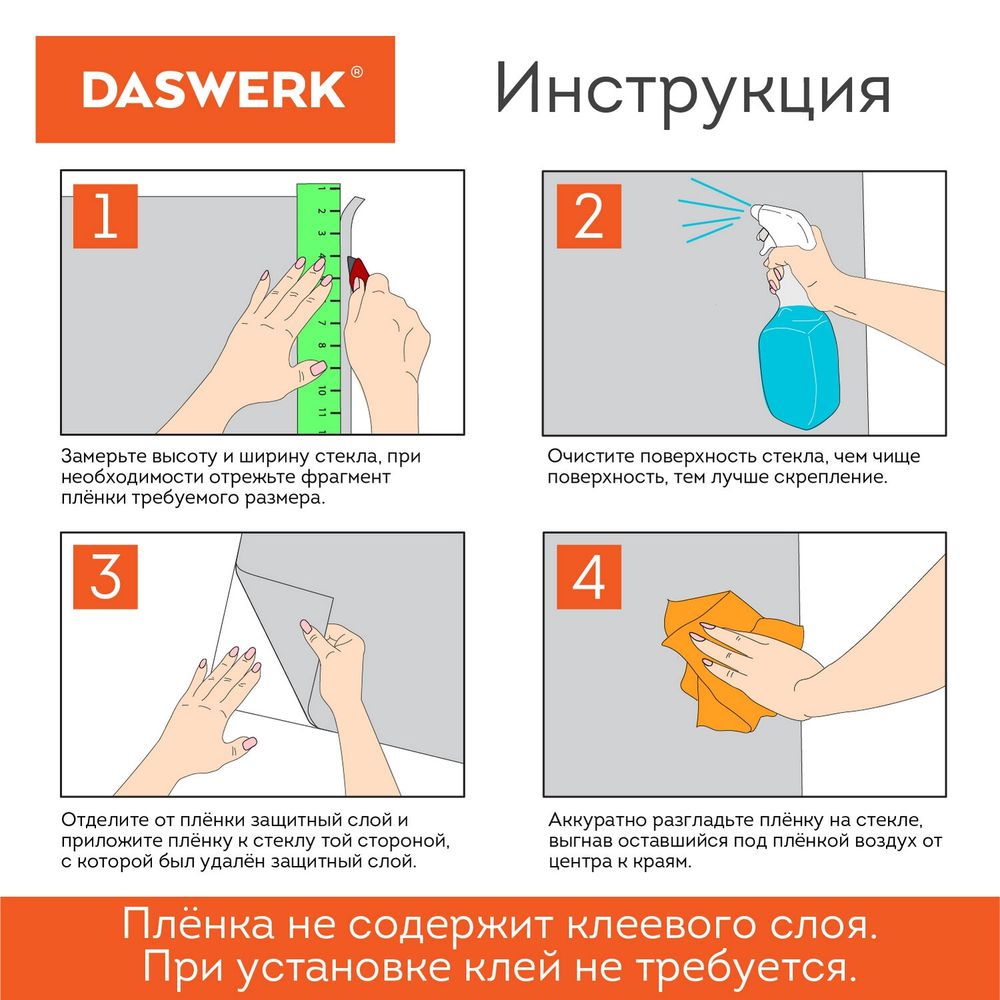 DASWERK®

Инструкция

1

1 2 3 4 5 6 7 8 9 10 11

Замерьте высоту и ширину стекла, при необходимости отрежьте фрагмент плёнки требуемого размера.

2

Очистите поверхность стекла, чем чище поверхность, тем лучше скрепление.

3

Отделите от плёнки защитный слой и приложите плёнку к стеклу той стороной, с которой был удалён защитный слой.

4

Аккуратно разгладьте плёнку на стекле, выгнав оставшийся под плёнкой воздух от центра к краям.

Плёнка не содержит клеевого слоя.
При установке клей не требуется.