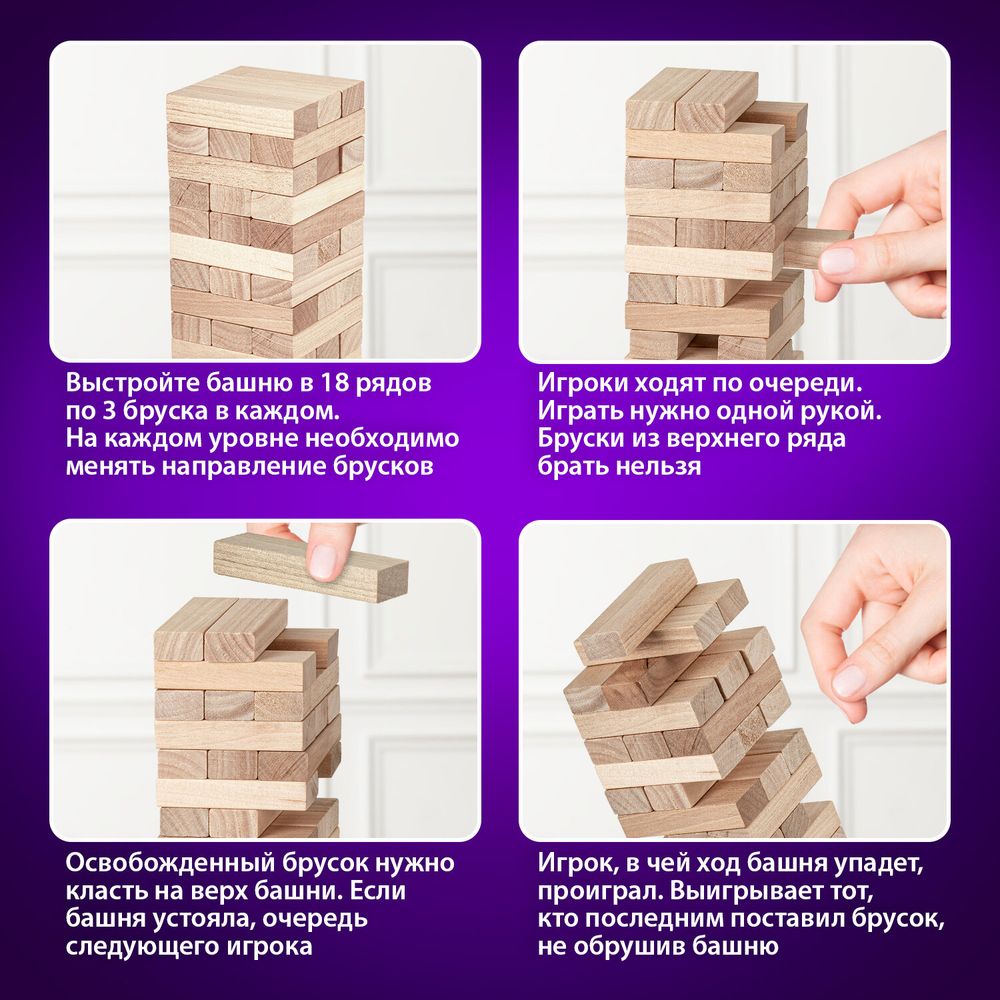 Выстройте башню в 18 рядов по 3 бруска в каждом. На каждом уровне необходимо менять направление брусков

Игроки ходят по очереди. Играть нужно одной рукой. Бруски из верхнего ряда брать нельзя

Освобожденный брусок нужно класть на верх башни. Если башня устояла, очередь следующего игрока

Игрок, в чей ход башня упадет, проиграл. Выигрывает тот, кто последним поставил брусок, не обрушив башню