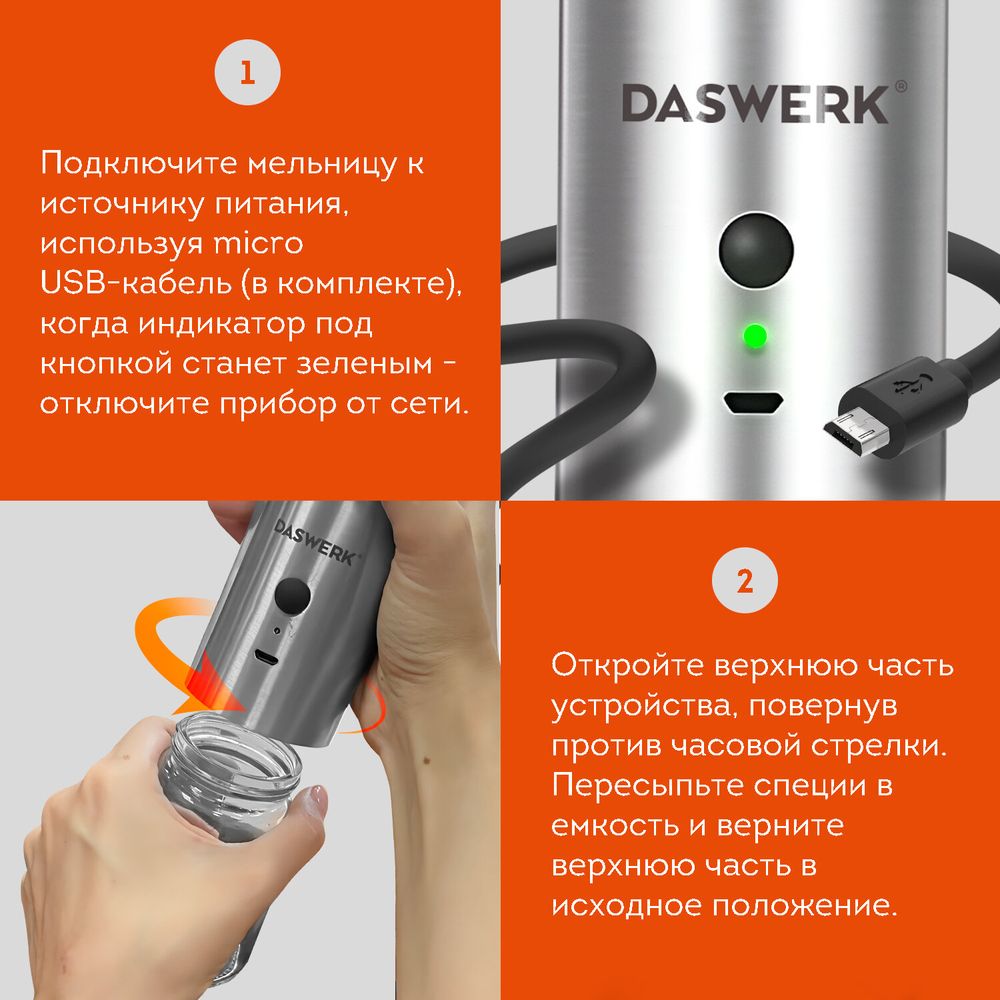 1

Подключите мельницу к источнику питания, используя micro USB-кабель (в комплекте), когда индикатор под кнопкой станет зеленым - отключите прибор от сети.

DASWERK®

DASWERK®

2

Откройте верхнюю часть устройства, повернув против часовой стрелки. Пересыпьте специи в емкость и верните верхнюю часть в исходное положение.